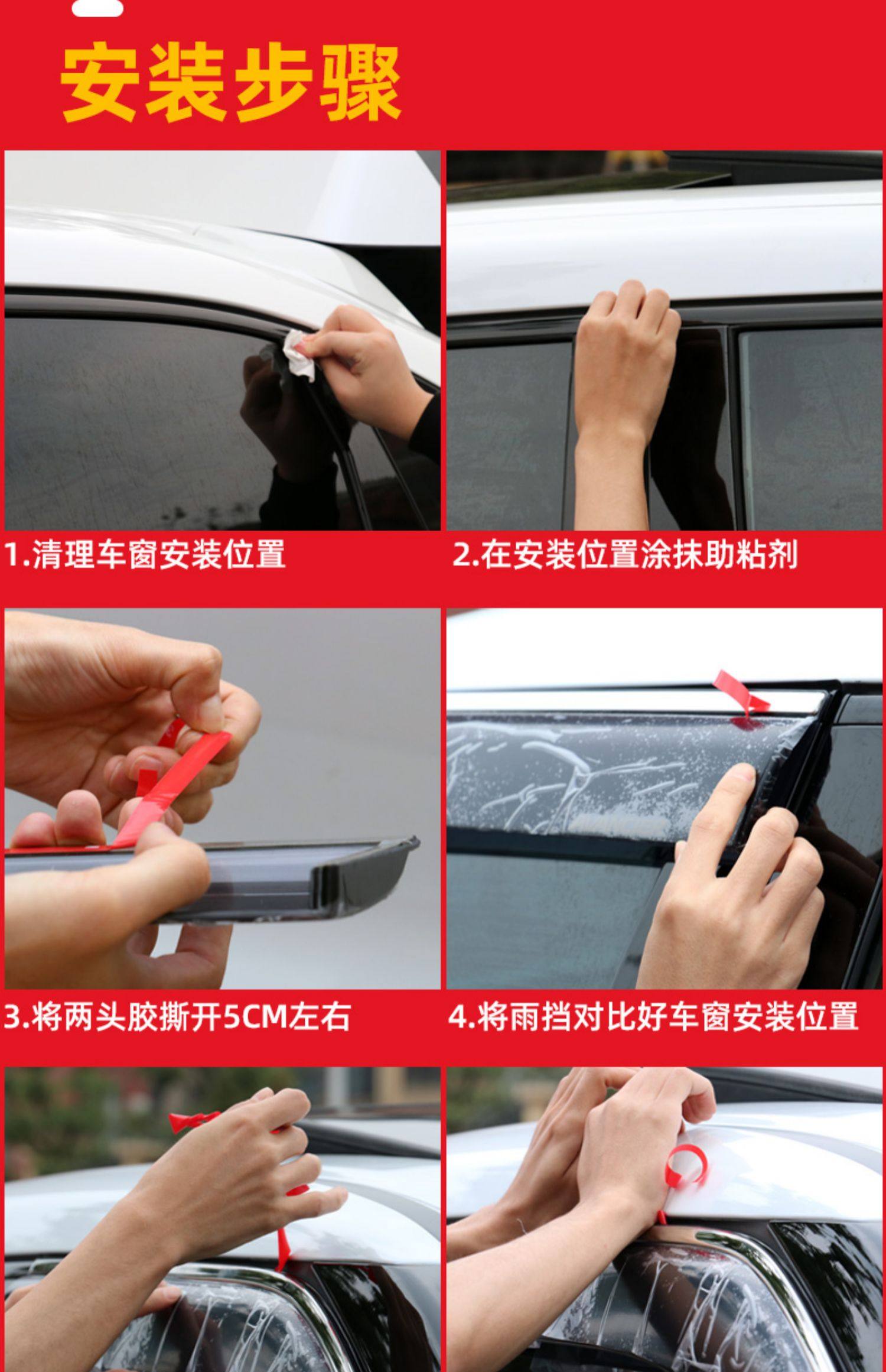 安装步骤

1.清理车窗安装位置

2.在安装位置涂抹助粘剂

3.将两头胶撕开5CM左右

4.将雨挡对比好车窗安装位置