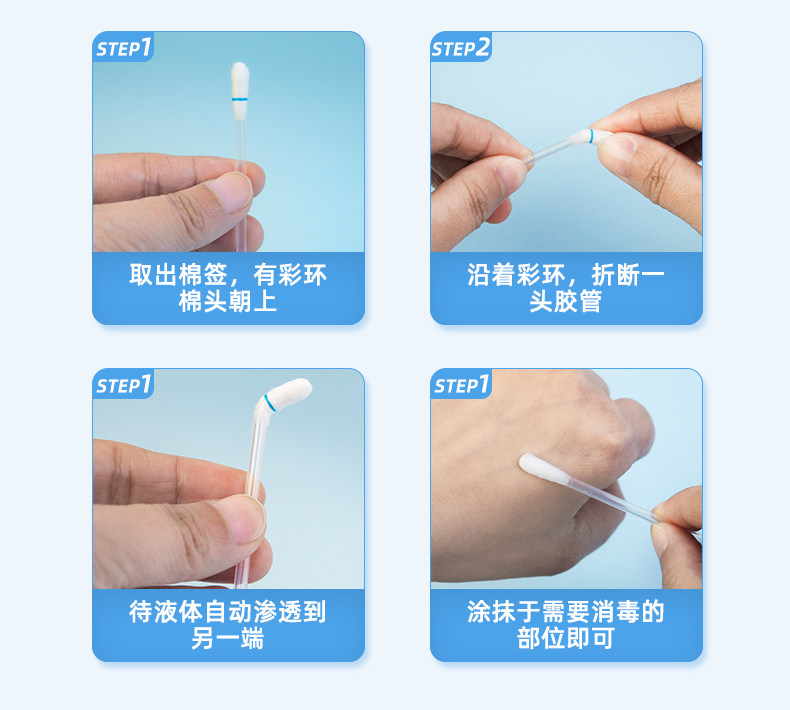 STEP1

取出棉签，有彩环棉头朝上

STEP2

沿着彩环，折断一头胶管

STEP1

待液体自动渗透到另一端

STEP1

涂抹于需要消毒的部位即可