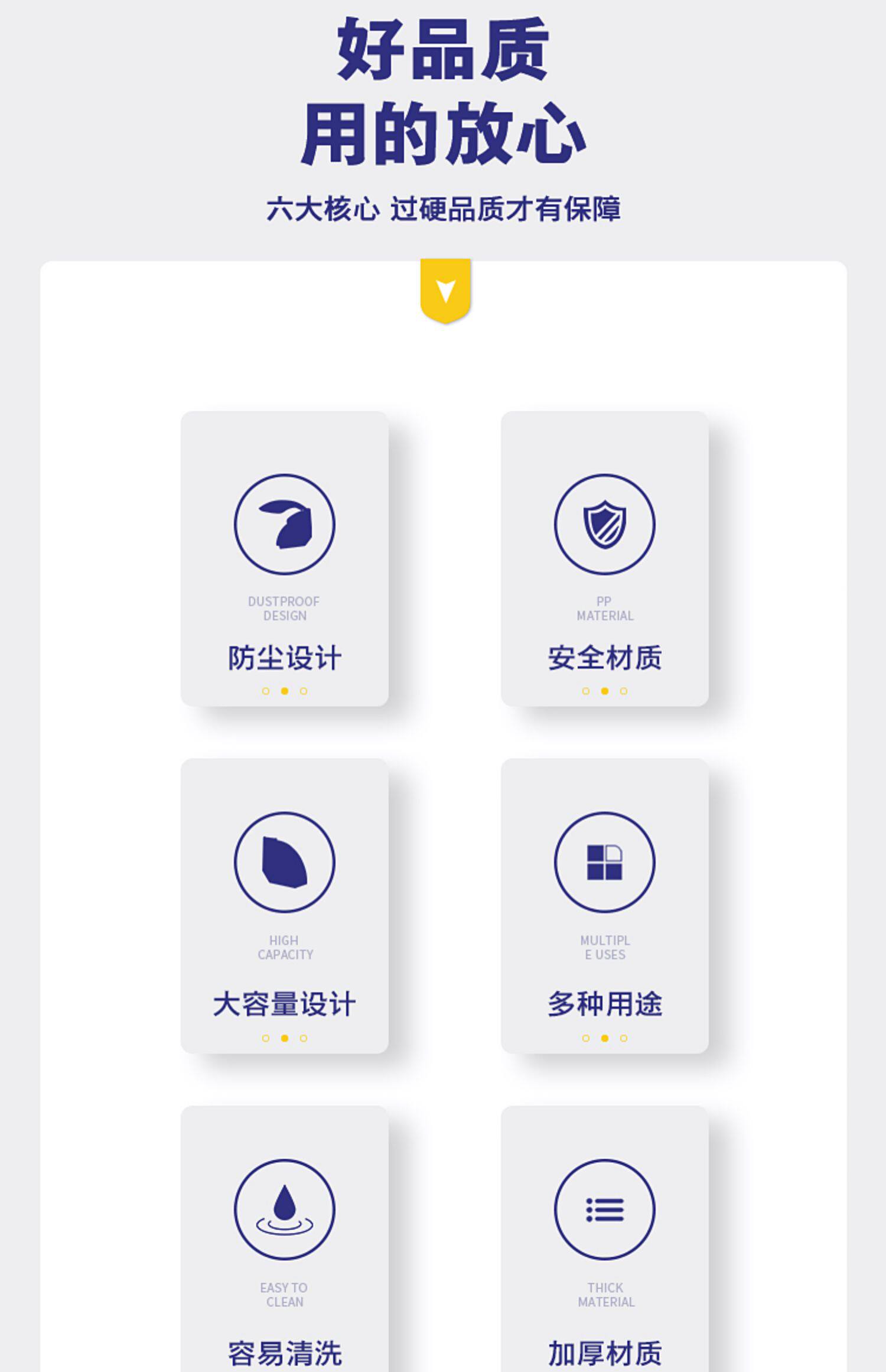 好品质
用的放心

六大核心 过硬品质才有保障

DUSTPROOF
DESIGN

防尘设计

PP
MATERIAL

安全材质

HIGH
CAPACITY

大容量设计

MULTIPL
E USES

多种用途

EASY TO
CLEAN

容易清洗

THICK
MATERIAL

加厚材质