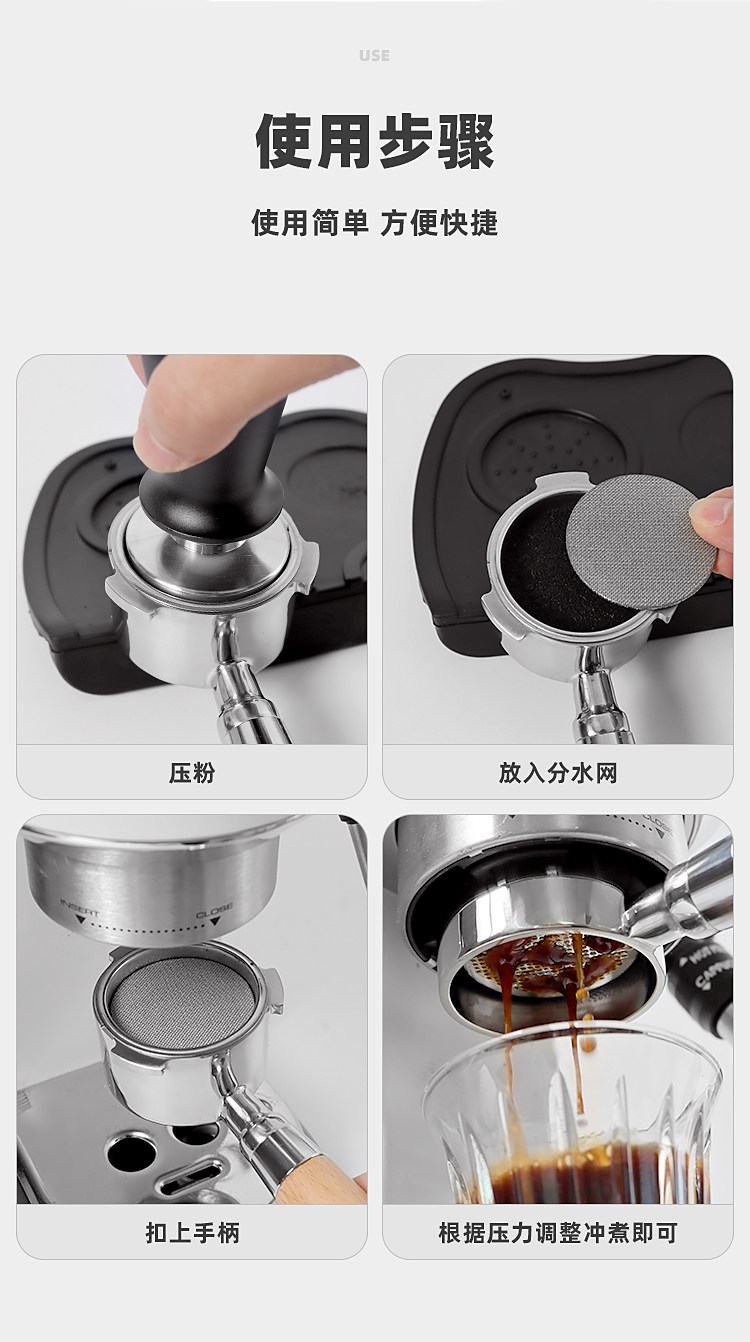 USE

使用步骤

使用简单 方便快捷

压粉

放入分水网

INSERT

CLOSE

扣上手柄

根据压力调整冲煮即可