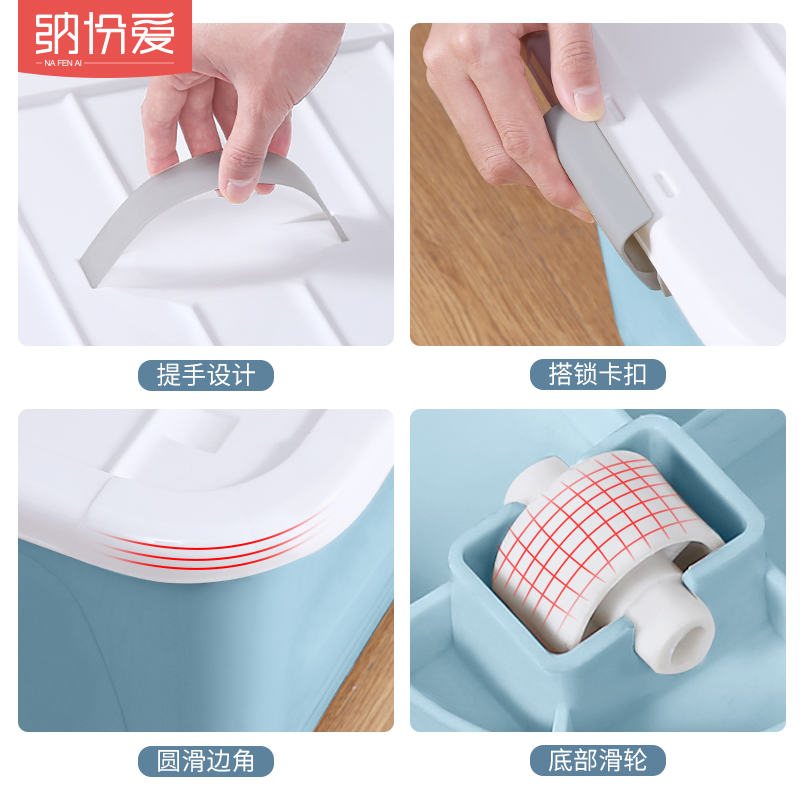 纳份爱
NA FEN AI

提手设计

搭锁卡扣

圆滑边角

底部滑轮