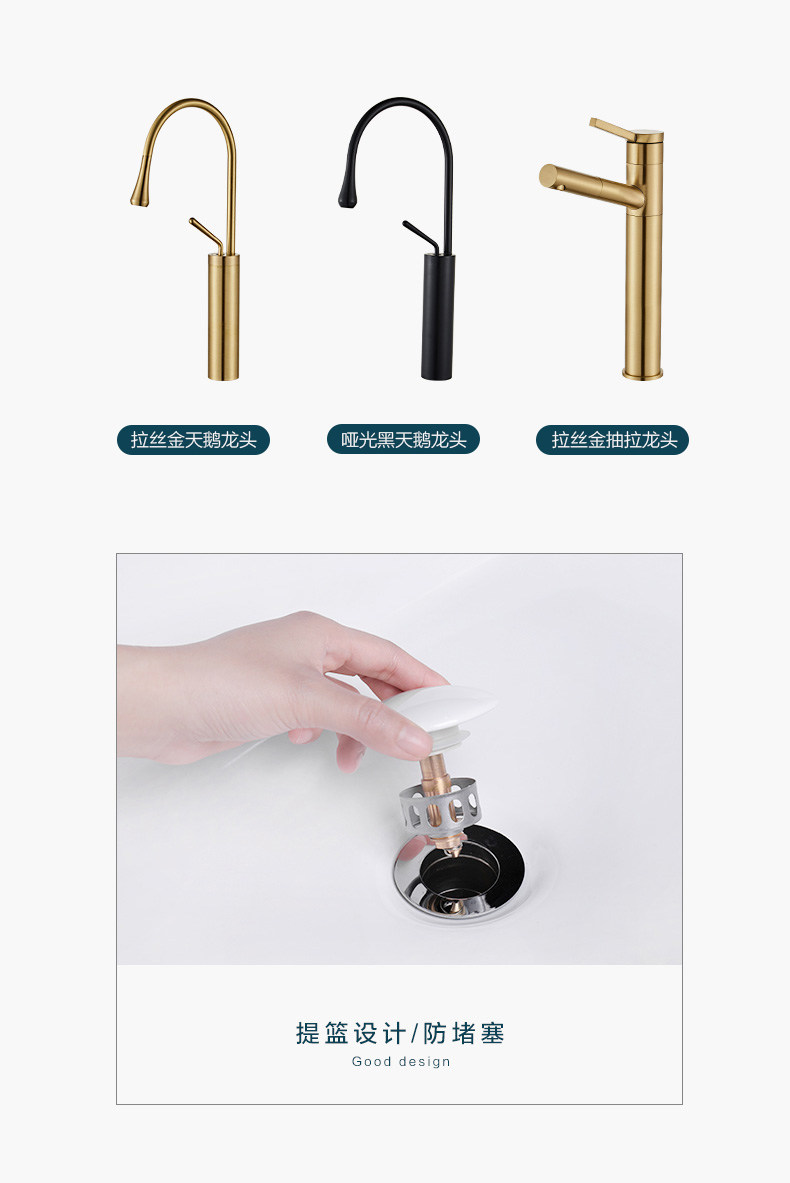 拉丝金天鹅龙头

哑光黑天鹅龙头

拉丝金抽拉龙头

提篮设计/防堵塞

Good design