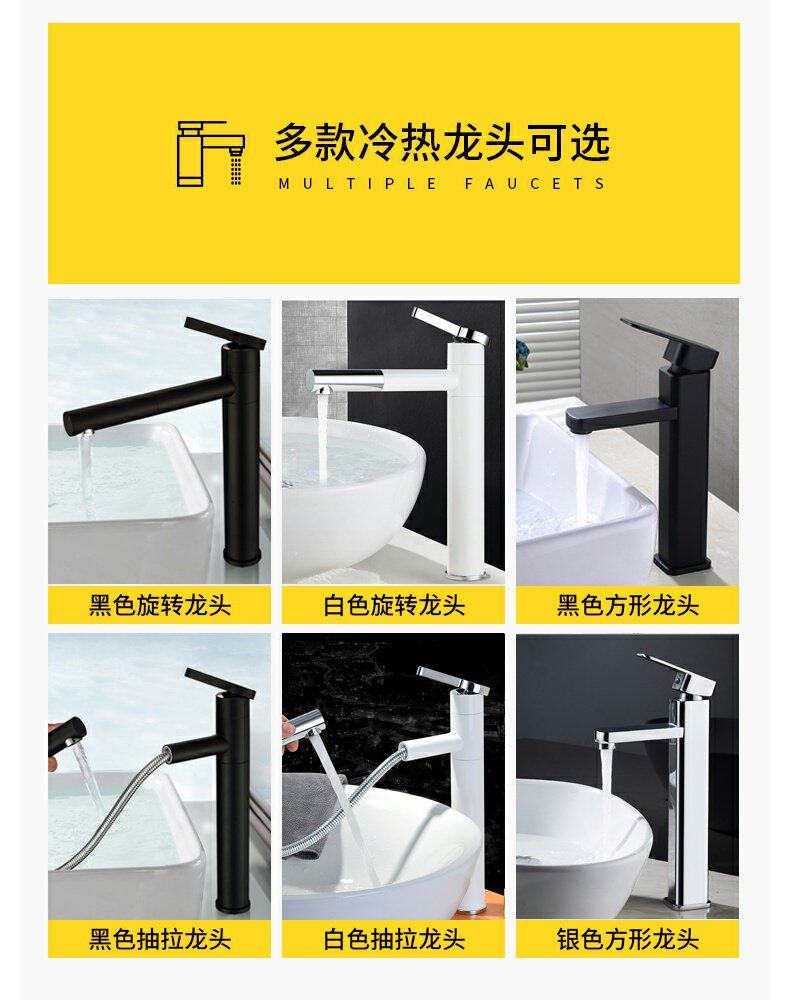 多款冷热龙头可选
MULTIPLE FAUCETS

黑色旋转龙头
白色旋转龙头
黑色方形龙头

黑色抽拉龙头
白色抽拉龙头
银色方形龙头