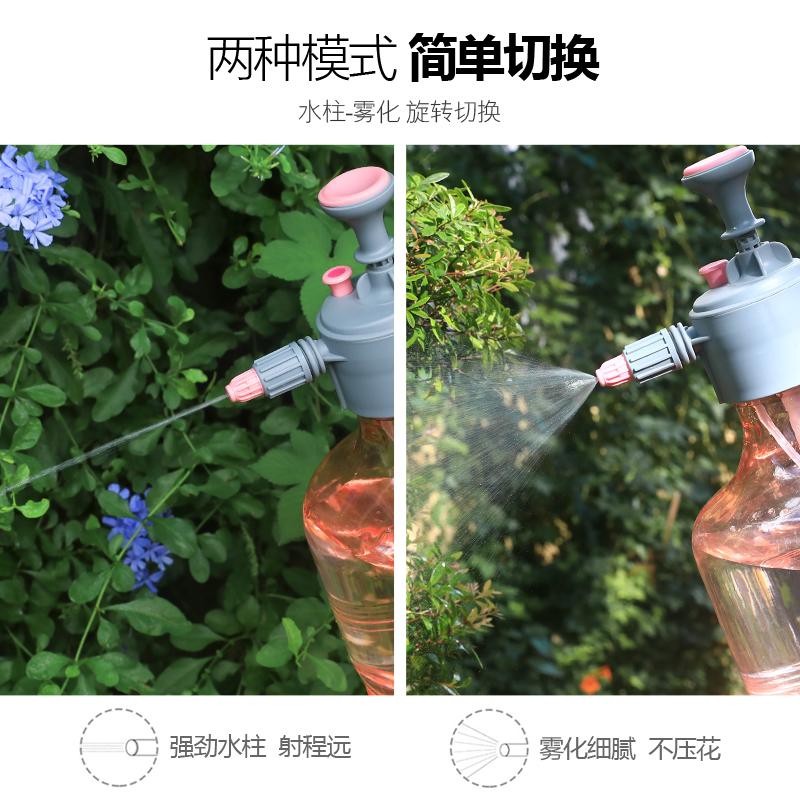 两种模式 简单切换

水柱-雾化 旋转切换

强劲水柱 射程远

雾化细腻 不压花