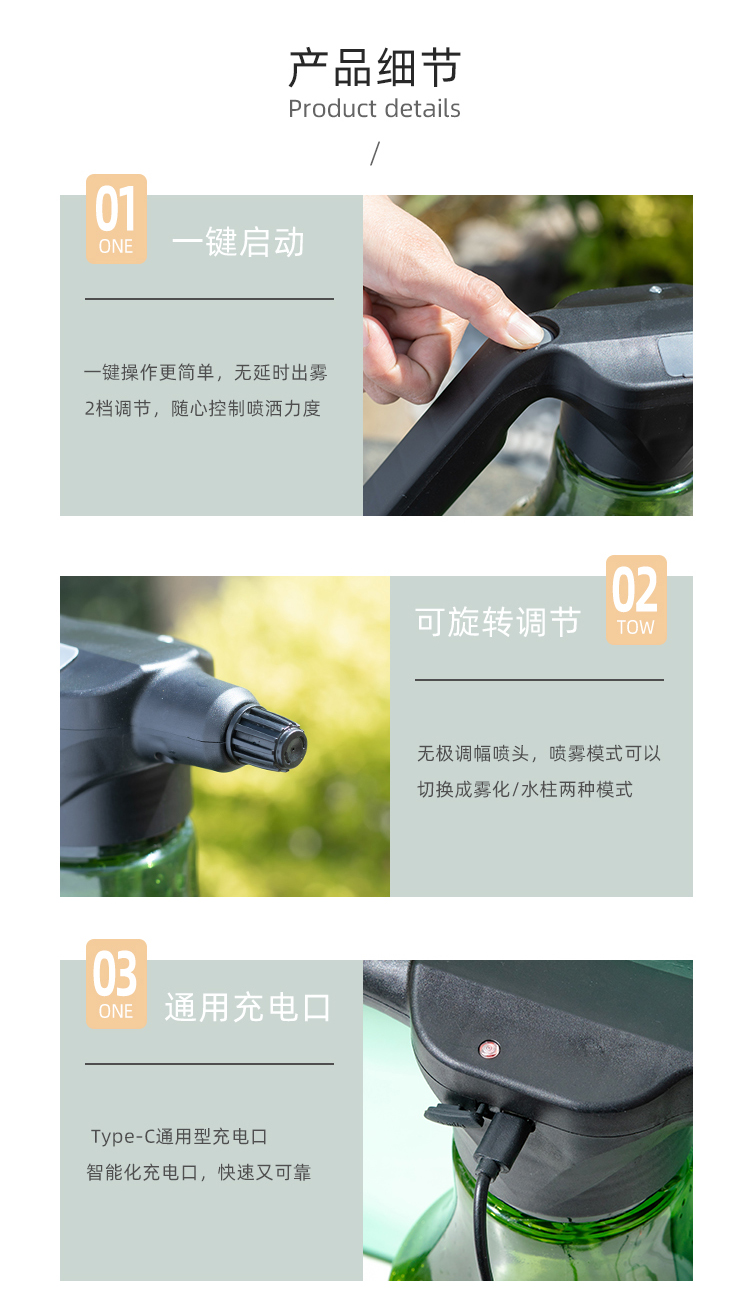 产品细节
Product details
/

01
ONE
一键启动

一键操作更简单，无延时出雾
2档调节，随心控制喷洒力度

02
TOW
可旋转调节

无极调幅喷头，喷雾模式可以
切换成雾化/水柱两种模式

03
ONE
通用充电口

Type-C通用型充电口
智能化充电口，快速又可靠