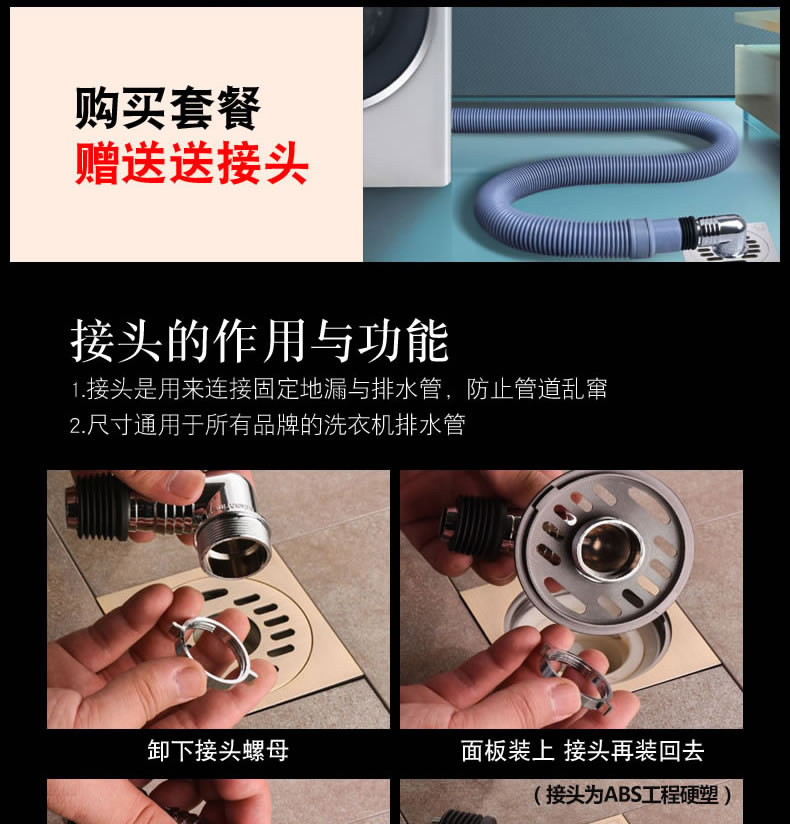 购买套餐
赠送送接头

接头的作用与功能
1.接头是用来连接固定地漏与排水管，防止管道乱窜
2.尺寸通用于所有品牌的洗衣机排水管

卸下接头螺母

面板装上 接头再装回去

（接头为ABS工程硬塑）