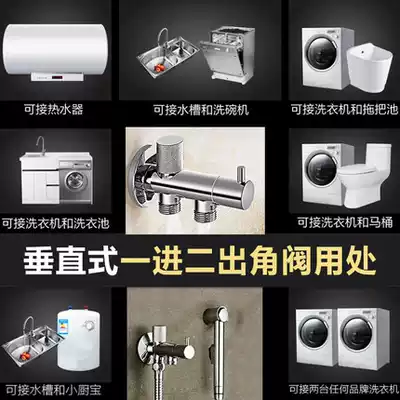 可接热水器

可接水槽和洗碗机

可接洗衣机和拖把池

可接洗衣机和洗衣池

可接洗衣机和马桶

垂直式一进二出角阀用处

可接水槽和小厨宝

可接两台任何品牌洗衣机