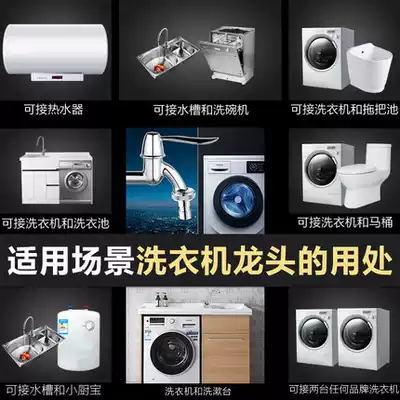 可接热水器

可接水槽和洗碗机

可接洗衣机和拖把池

可接洗衣机和洗衣池

可接洗衣机和马桶

适用场景洗衣机龙头的用处

可接水槽和小厨宝

洗衣机和洗漱台

可接两台任何品牌洗衣机