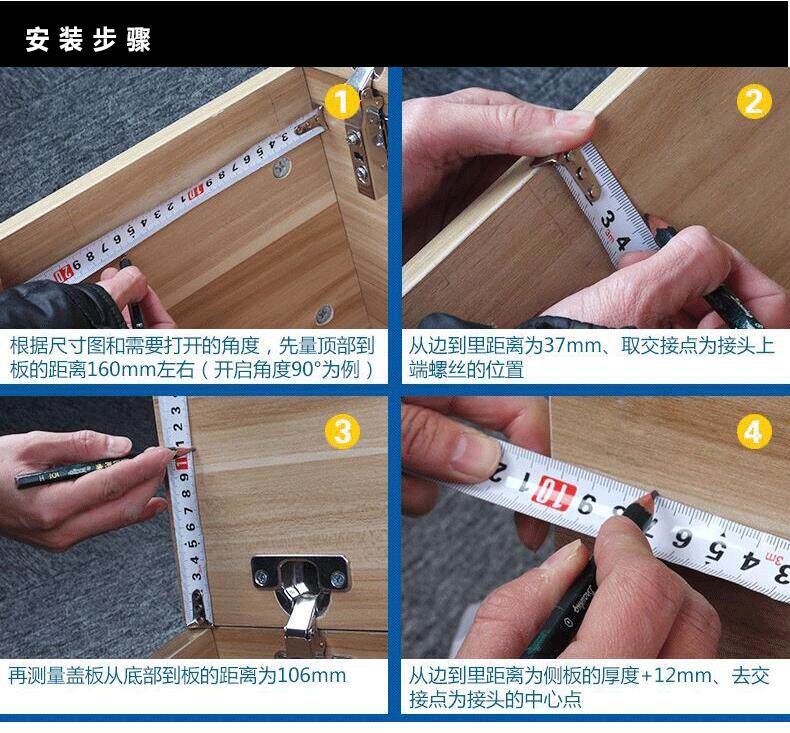 安装步骤

1

根据尺寸图和需要打开的角度，先量顶部到板的距离160mm左右（开启角度90°为例）

2

从边到里距离为37mm、取交接点为接头上端螺丝的位置

3

再测量盖板从底部到板的距离为106mm

4

从边到里距离为侧板的厚度+12mm、去交接点为接头的中心点