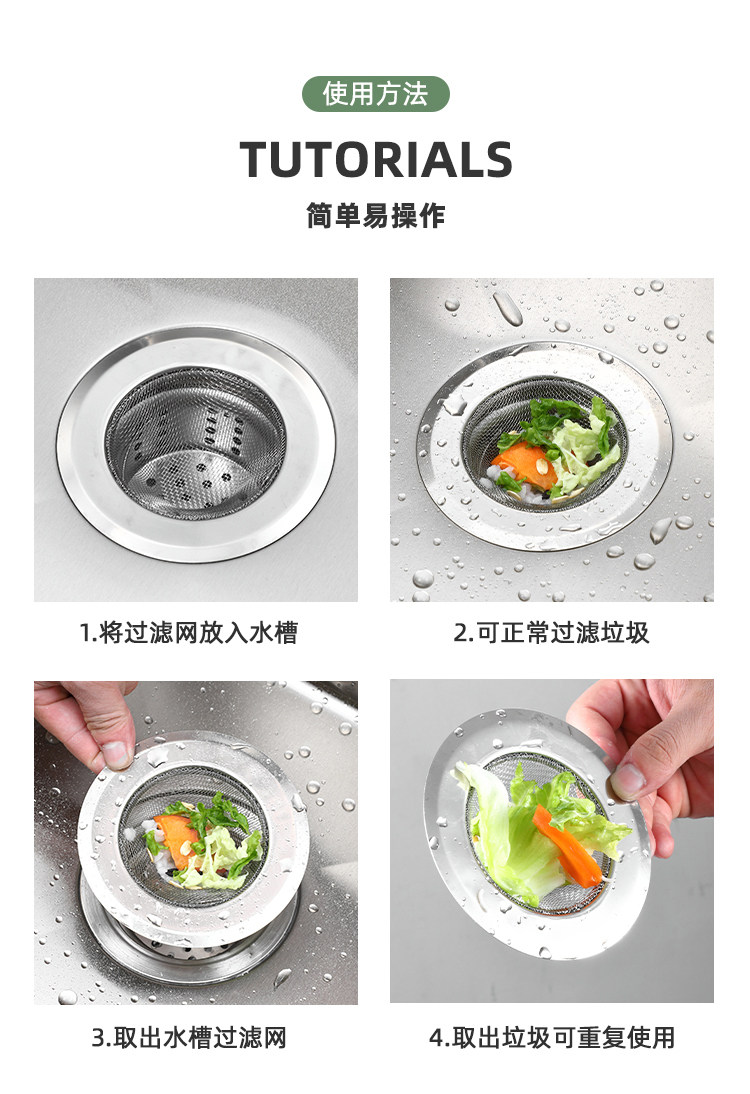 使用方法

TUTORIALS

简单易操作

1.将过滤网放入水槽

2.可正常过滤垃圾

3.取出水槽过滤网

4.取出垃圾可重复使用