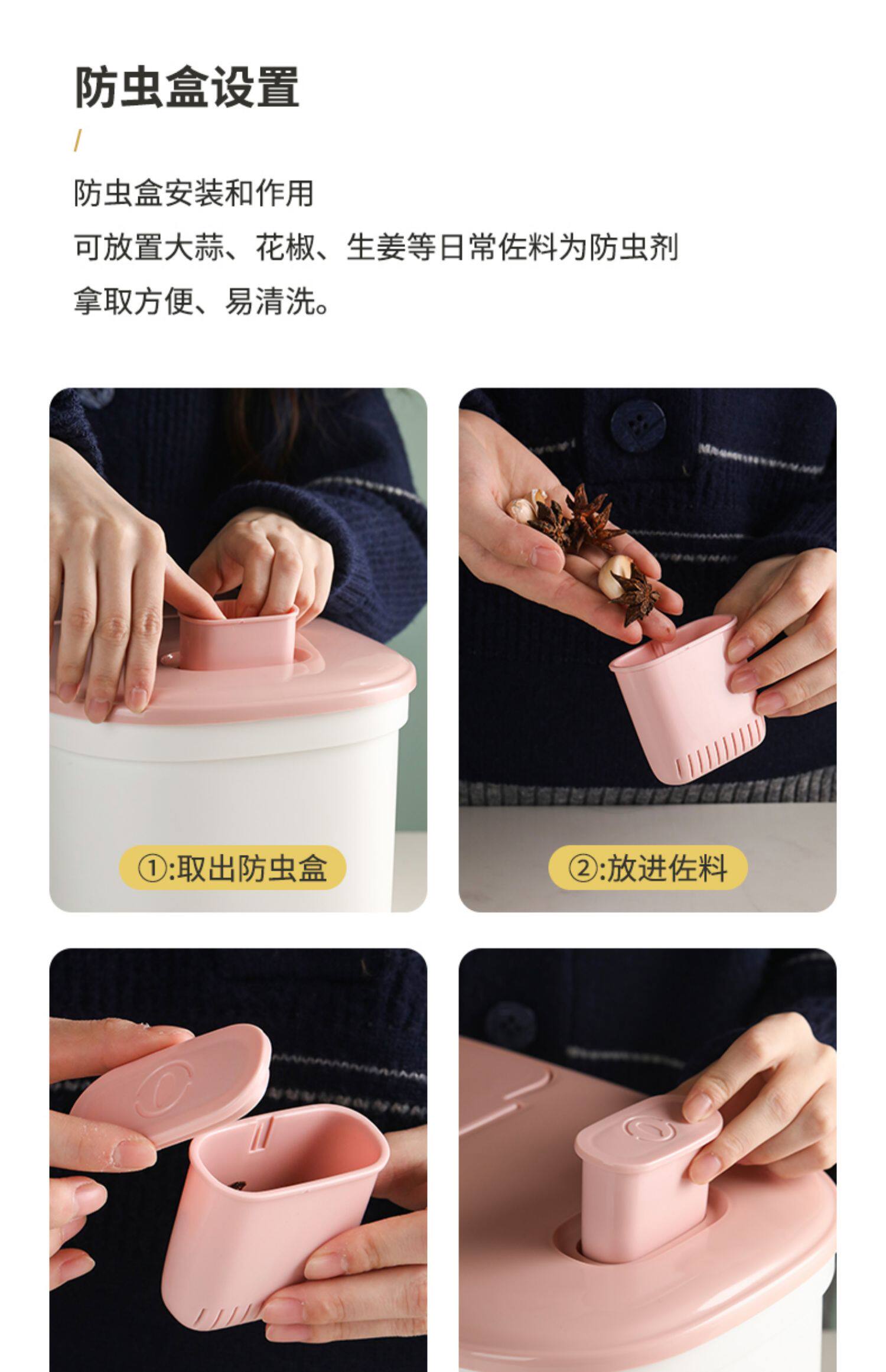 防虫盒设置

/

防虫盒安装和作用

可放置大蒜、花椒、生姜等日常佐料为防虫剂

拿取方便、易清洗。

①:取出防虫盒

②:放进佐料