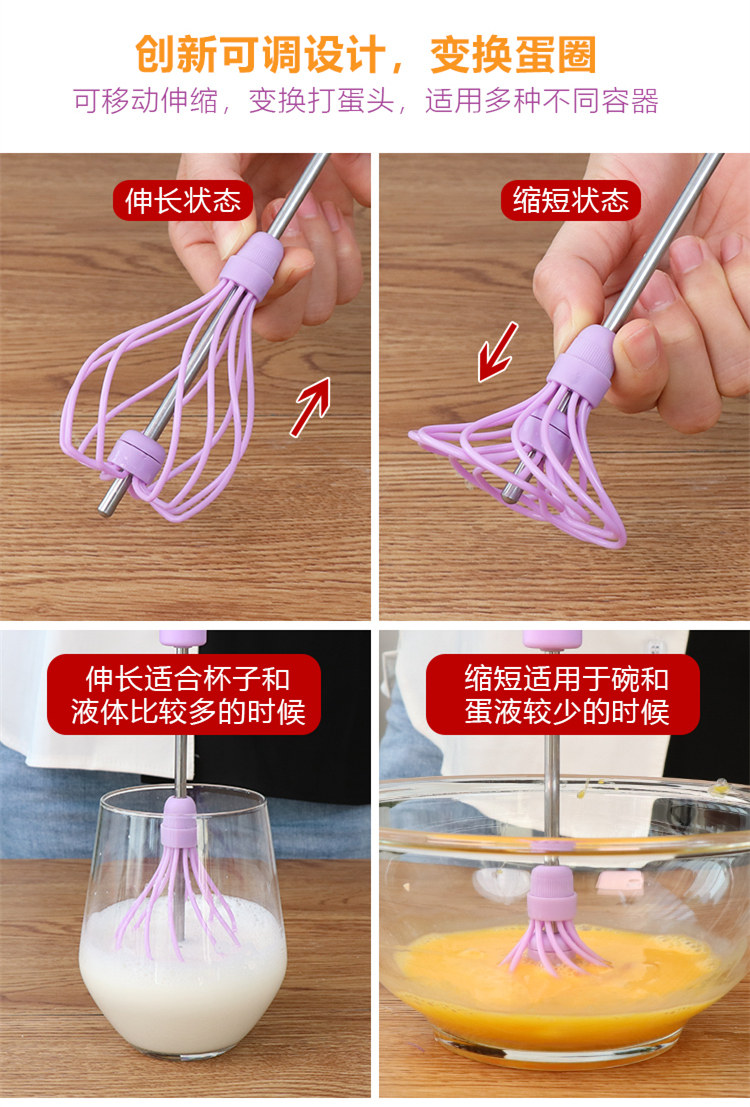 创新可调设计，变换蛋圈

可移动伸缩，变换打蛋头，适用多种不同容器

伸长状态

缩短状态

伸长适合杯子和液体比较多的时候

缩短适用于碗和蛋液较少的时候