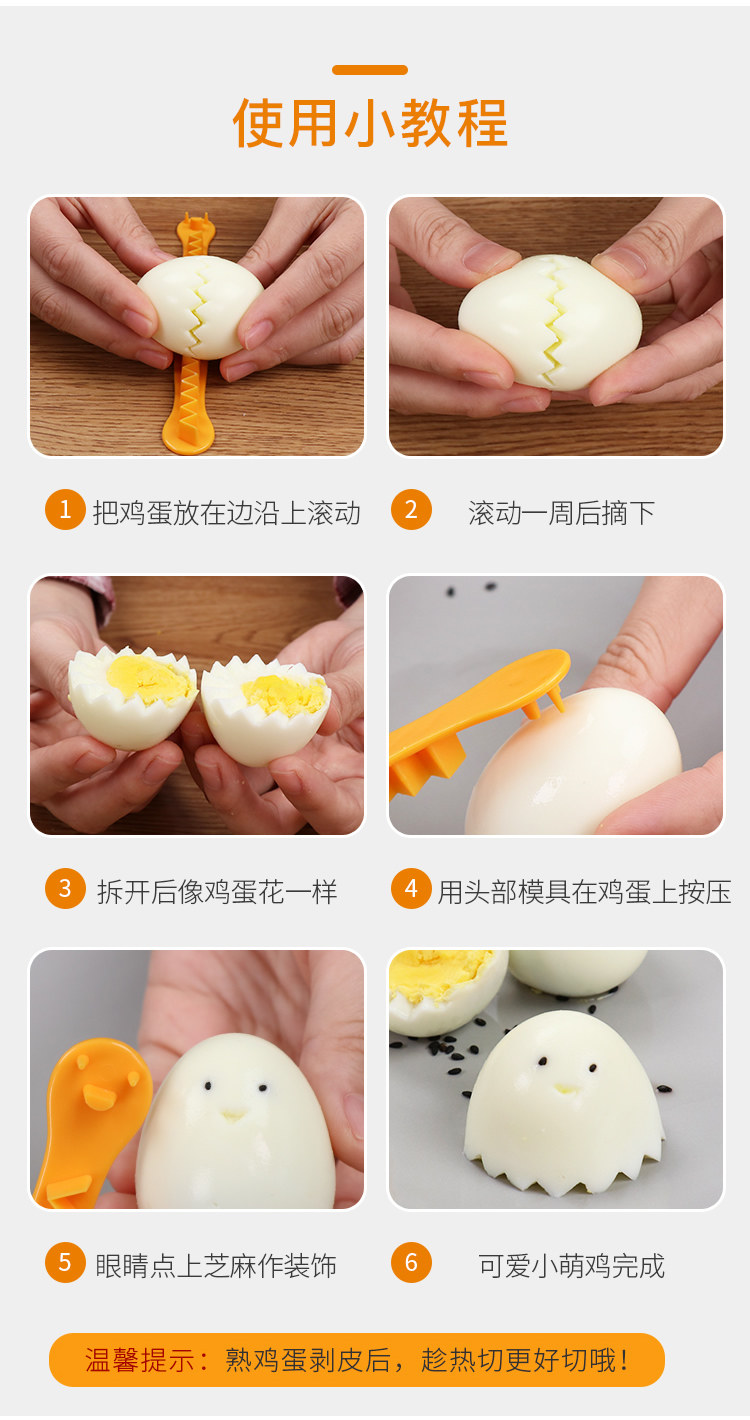 使用小教程

1 把鸡蛋放在边沿上滚动

2 滚动一周后摘下

3 拆开后像鸡蛋花一样

4 用头部模具在鸡蛋上按压

5 眼睛点上芝麻作装饰

6 可爱小萌鸡完成

温馨提示：熟鸡蛋剥皮后，趁热切更好切哦！