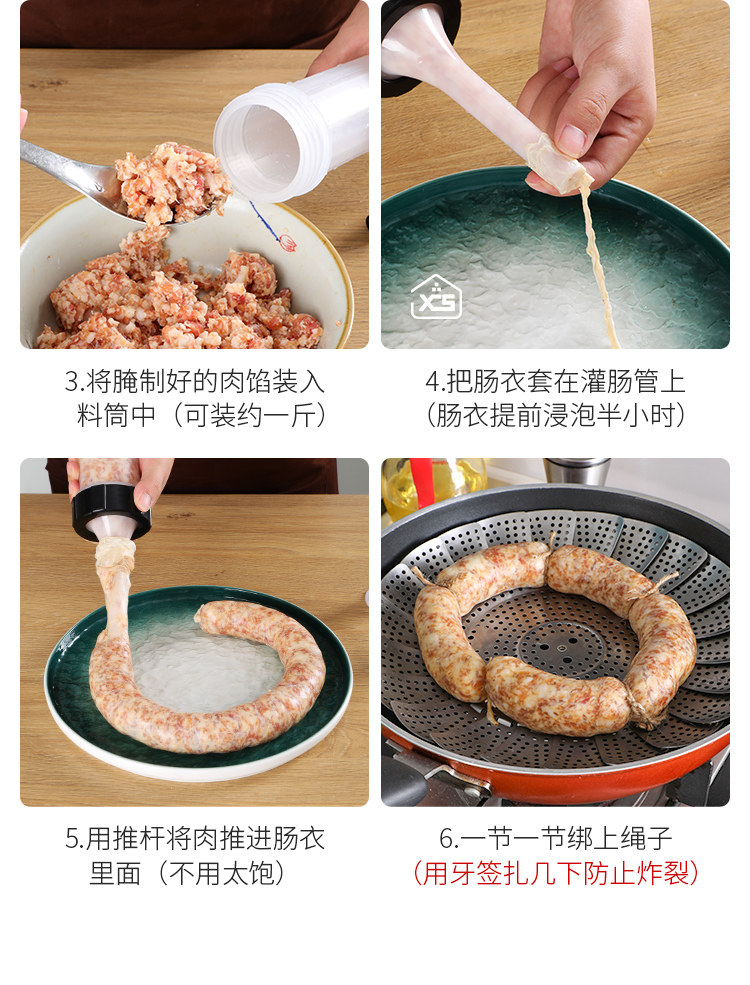 XS

3.将腌制好的肉馅装入料筒中（可装约一斤）

4.把肠衣套在灌肠管上（肠衣提前浸泡半小时）

5.用推杆将肉推进肠衣里面（不用太饱）

6.一节一节绑上绳子（用牙签扎几下防止炸裂）