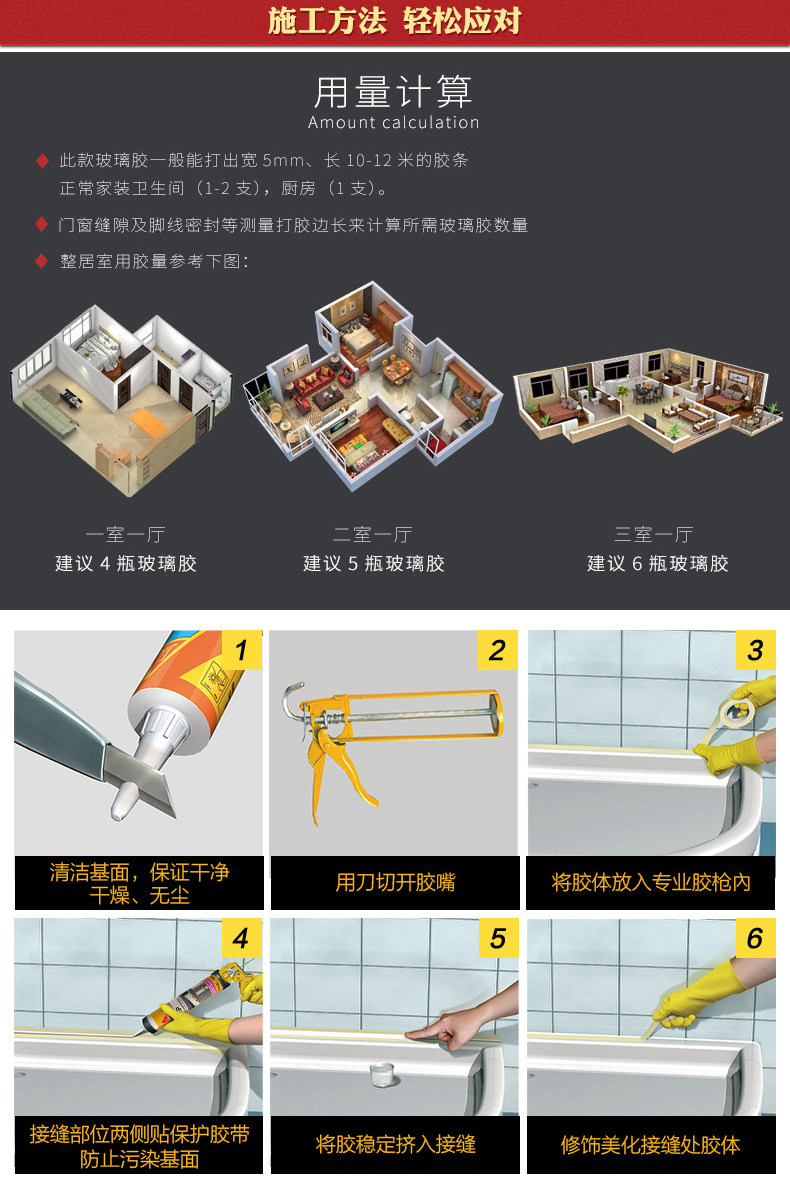 施工方法 轻松应对

用量计算
Amount calculation

此款玻璃胶一般能打出宽 5mm、长 10-12 米的胶条
正常家装卫生间（1-2 支），厨房（1 支）。

门窗缝隙及脚线密封等测量打胶边长来计算所需玻璃胶数量

整居室用胶量参考下图：

一室一厅
建议 4 瓶玻璃胶

二室一厅
建议 5 瓶玻璃胶

三室一厅
建议 6 瓶玻璃胶

1
清洁基面，保证干净干燥、无尘

2
用刀切开胶嘴

3
将胶体放入专业胶枪内

4
接缝部位两侧贴保护胶带防止污染基面

5
将胶稳定挤入接缝

6
修饰美化接缝处胶体