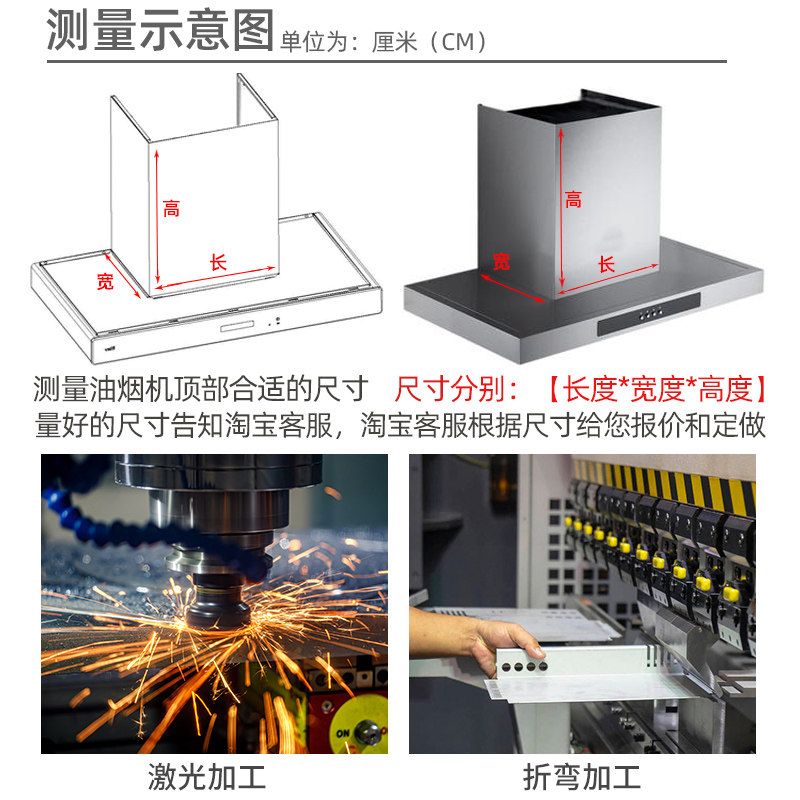 测量示意图 单位为：厘米（CM）

高
长
宽

高
宽
长

测量油烟机顶部合适的尺寸 尺寸分别：【长度*宽度*高度】
量好的尺寸告知淘宝客服，淘宝客服根据尺寸给您报价和定做

ON

激光加工

折弯加工