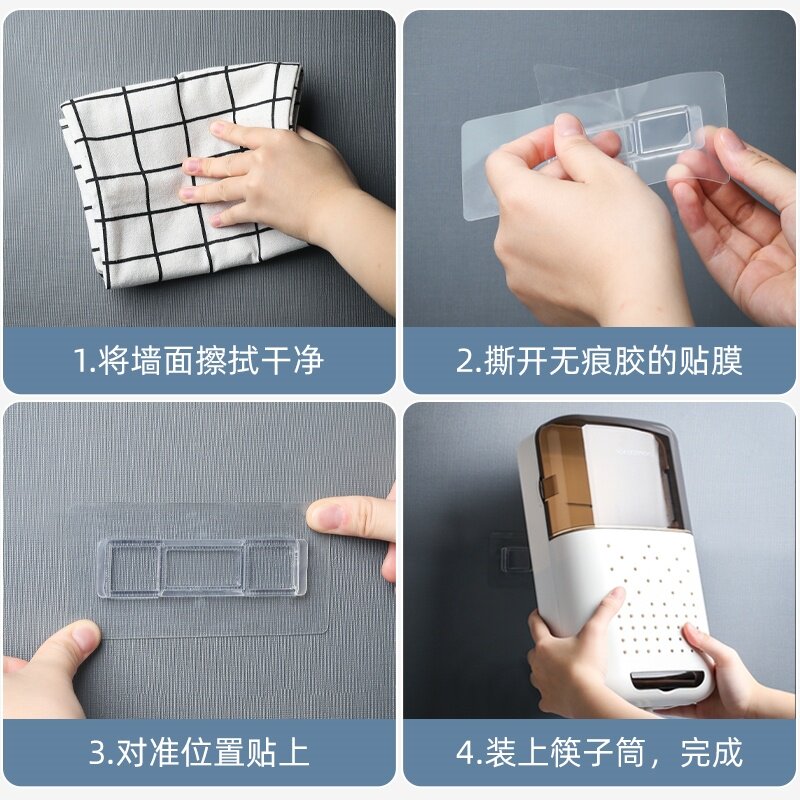 1.将墙面擦拭干净

2.撕开无痕胶的贴膜

3.对准位置贴上

4.装上筷子筒，完成