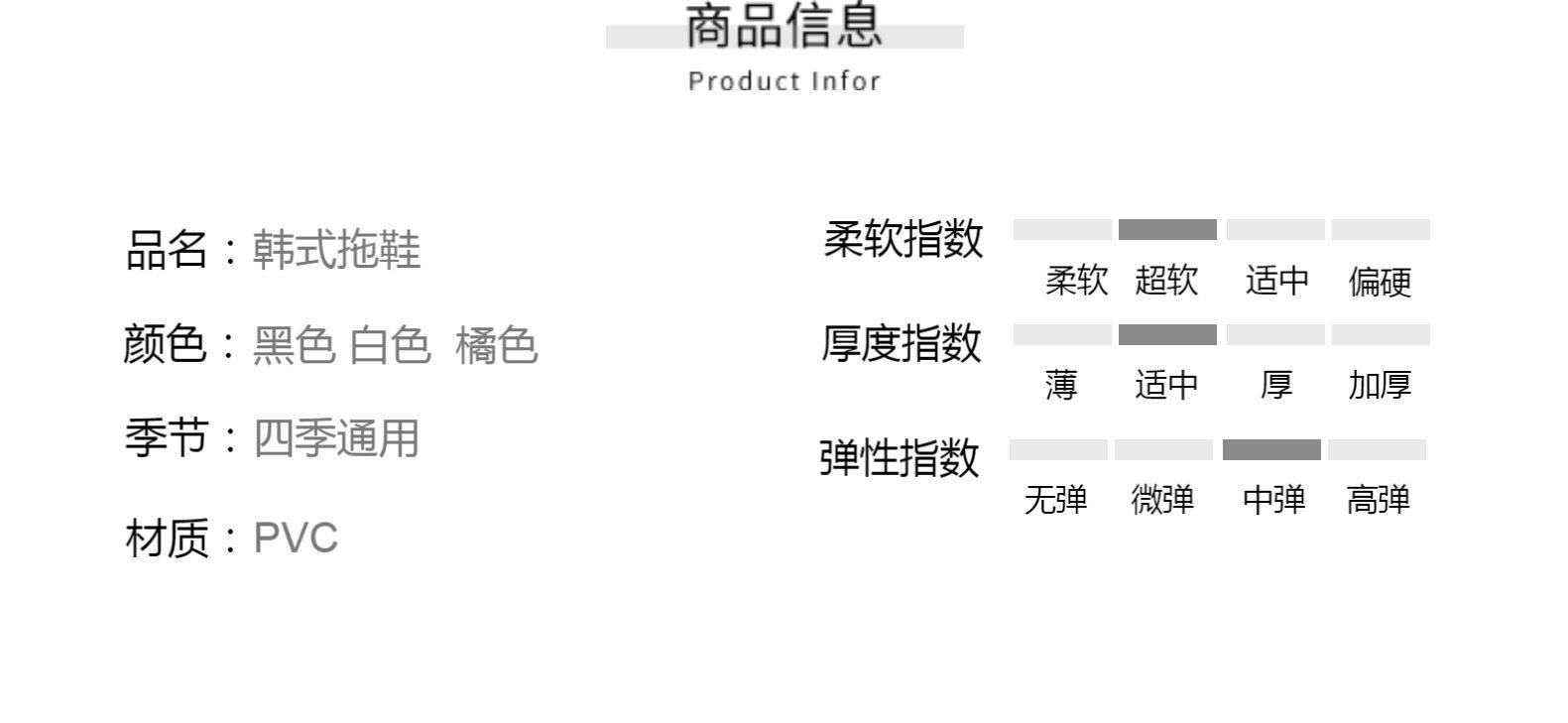 商品信息
Product Infor

品名：韩式拖鞋

颜色：黑色 白色 橘色

季节：四季通用

材质：PVC

柔软指数
柔软 超软 适中 偏硬

厚度指数
薄 适中 厚 加厚

弹性指数
无弹 微弹 中弹 高弹