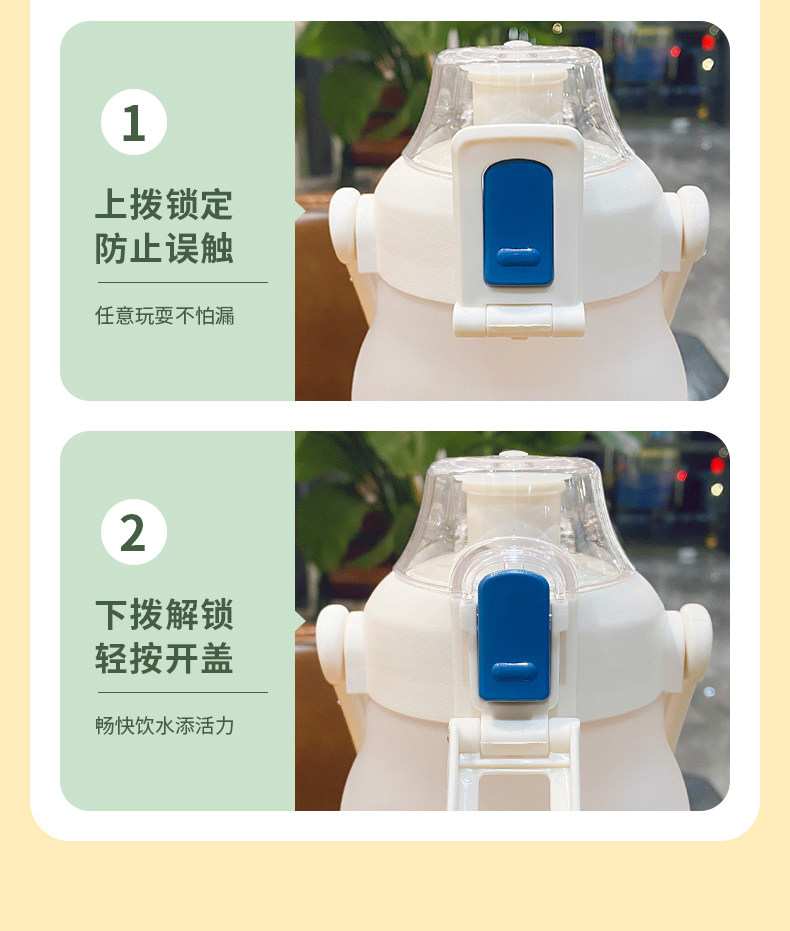 1

上拨锁定
防止误触

任意玩耍不怕漏

2

下拨解锁
轻按开盖

畅快饮水添活力