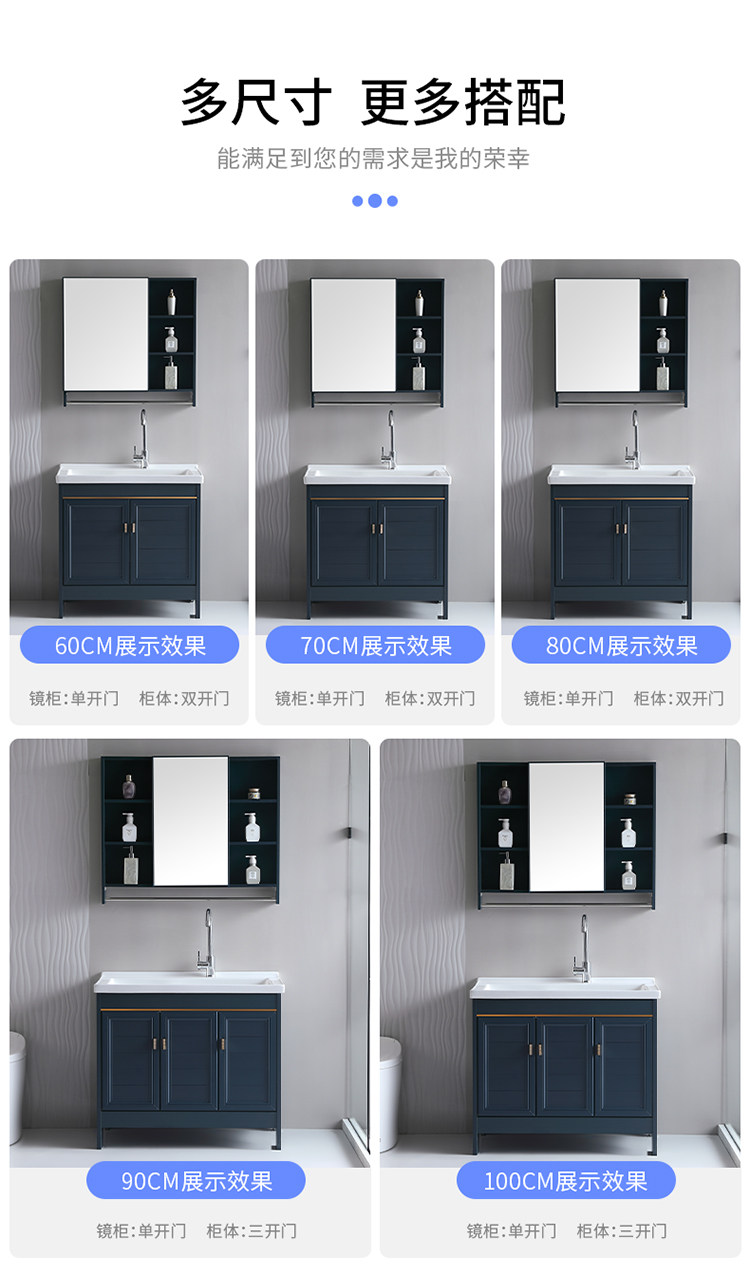 多尺寸 更多搭配

能满足到您的需求是我的荣幸

60CM展示效果

镜柜:单开门 柜体:双开门

70CM展示效果

镜柜:单开门 柜体:双开门

80CM展示效果

镜柜:单开门 柜体:双开门

90CM展示效果

镜柜:单开门 柜体:三开门

100CM展示效果

镜柜:单开门 柜体:三开门