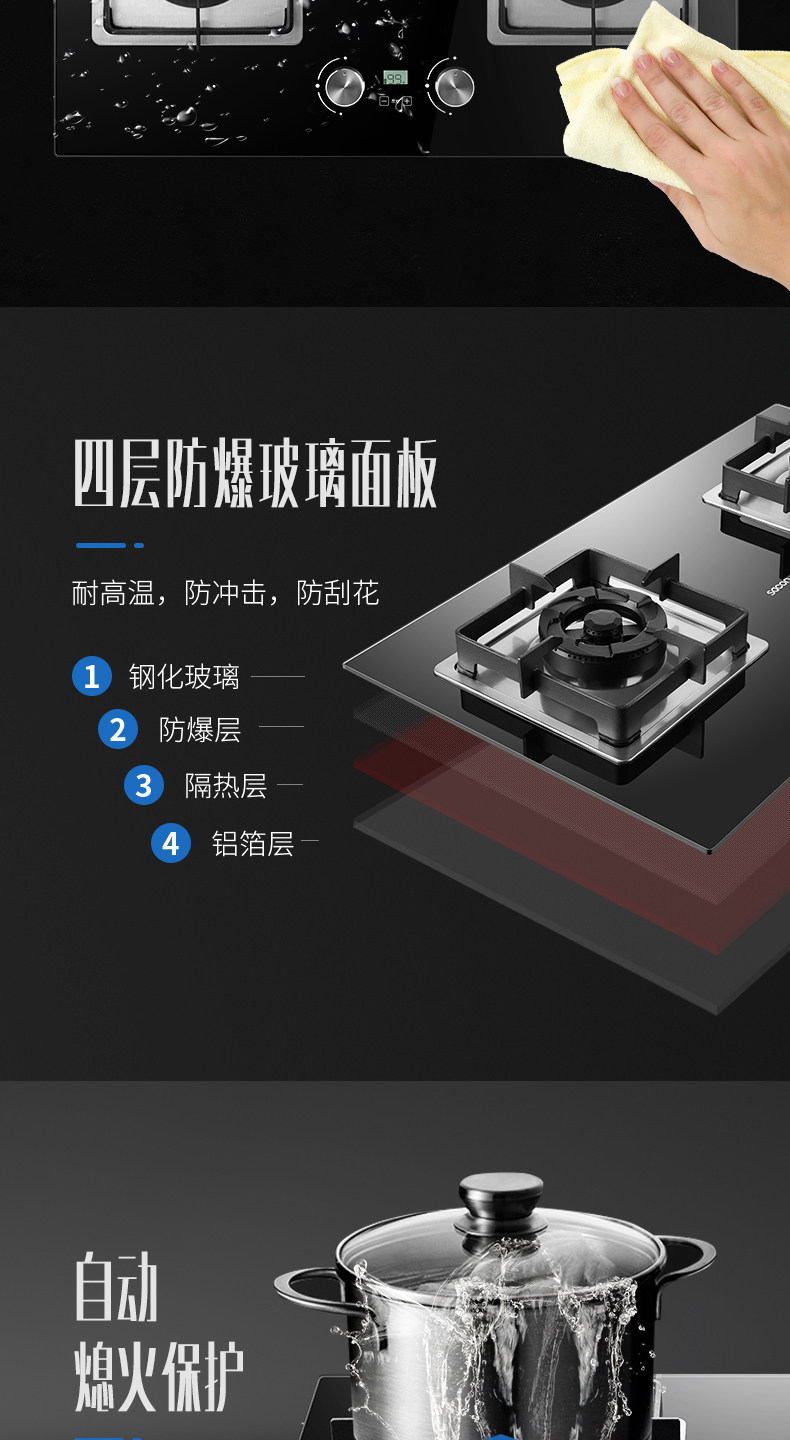 四层防爆玻璃面板

耐高温，防冲击，防刮花

1 钢化玻璃

2 防爆层

3 隔热层

4 铝箔层

自动
熄火保护