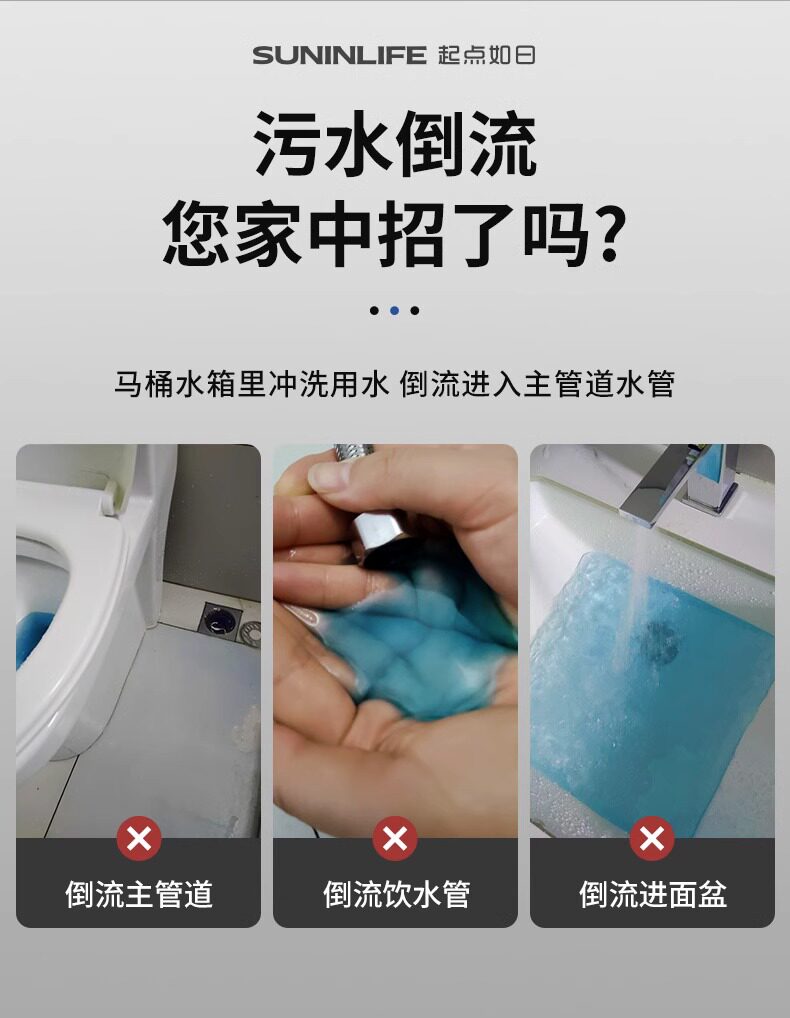 SUNINLIFE 起点如日

污水倒流
您家中招了吗?

马桶水箱里冲洗用水 倒流进入主管道水管

倒流主管道

倒流饮水管

倒流进面盆