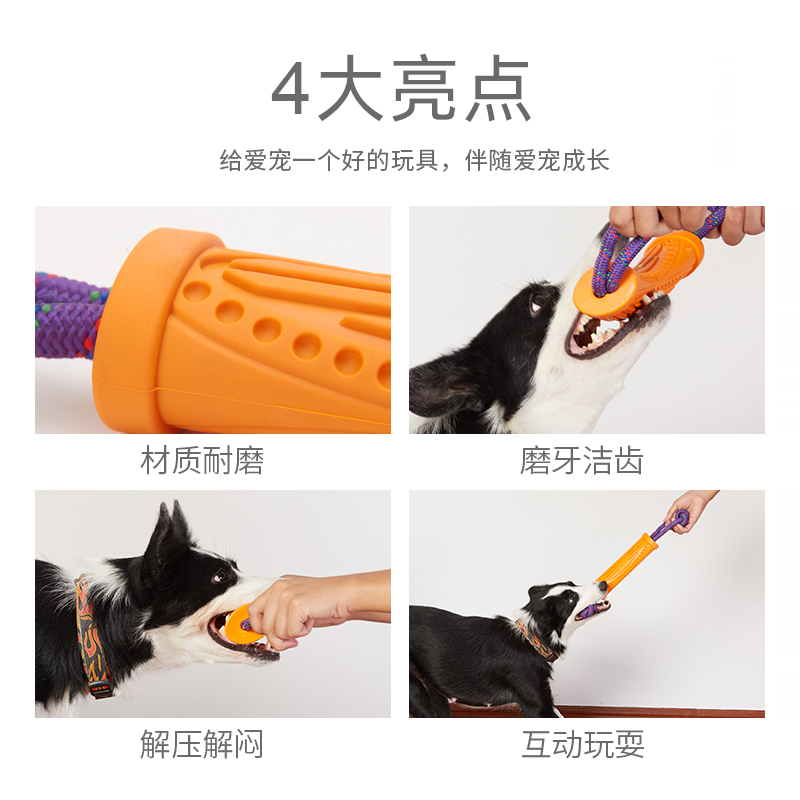 4大亮点

给爱宠一个好的玩具，伴随爱宠成长

材质耐磨

磨牙洁齿

解压解闷

互动玩耍