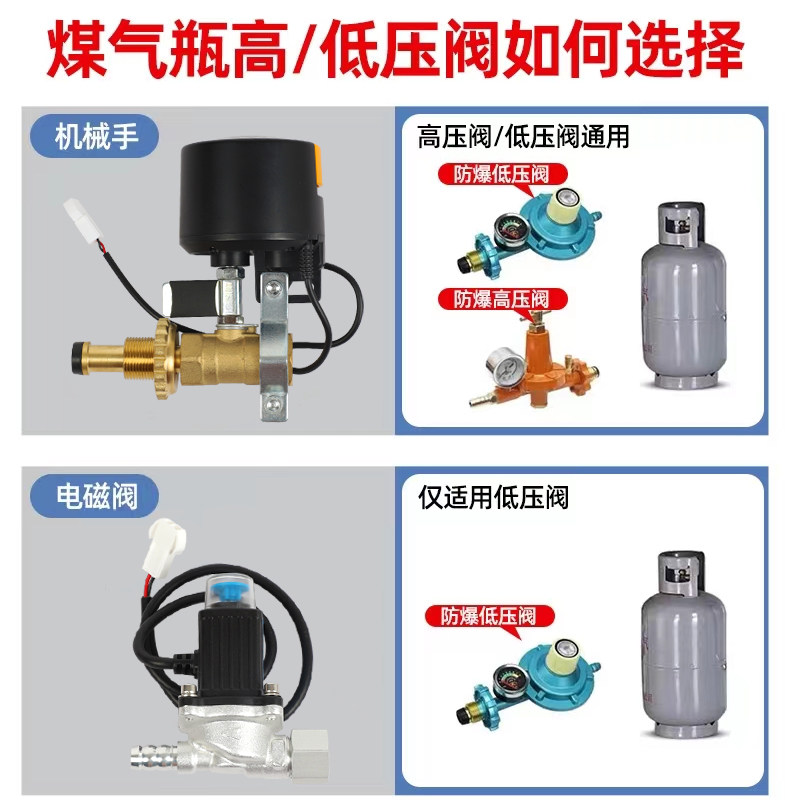 煤气瓶高/低压阀如何选择

机械手

高压阀/低压阀通用

防爆低压阀

防爆高压阀

电磁阀

仅适用低压阀

防爆低压阀