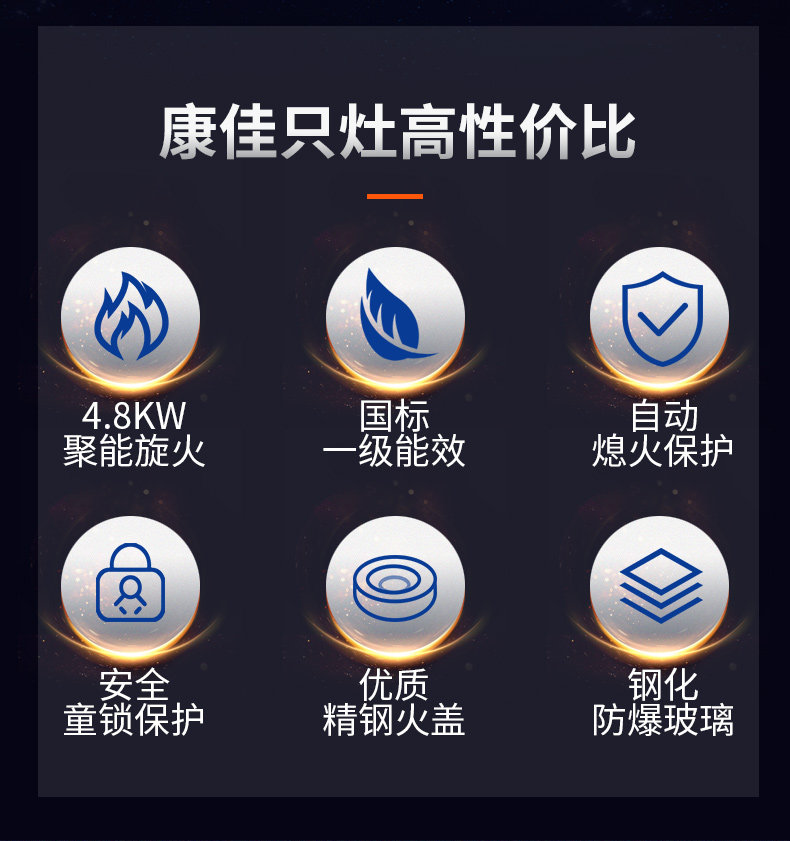 康佳只灶高性价比

4.8KW
聚能旋火

国标
一级能效

自动
熄火保护

安全
童锁保护

优质
精钢火盖

钢化
防爆玻璃