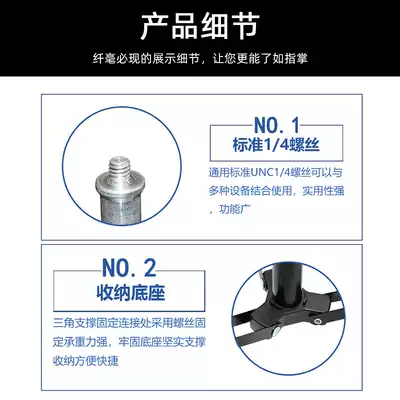 产品细节

纤毫必现的展示细节，让您更能了如指掌

NO. 1
标准1/4螺丝

通用标准UNC1/4螺丝可以与多种设备结合使用，实用性强，功能广

NO. 2
收纳底座

三角支撑固定连接处采用螺丝固定承重力强，牢固底座坚实支撑收纳方便快捷