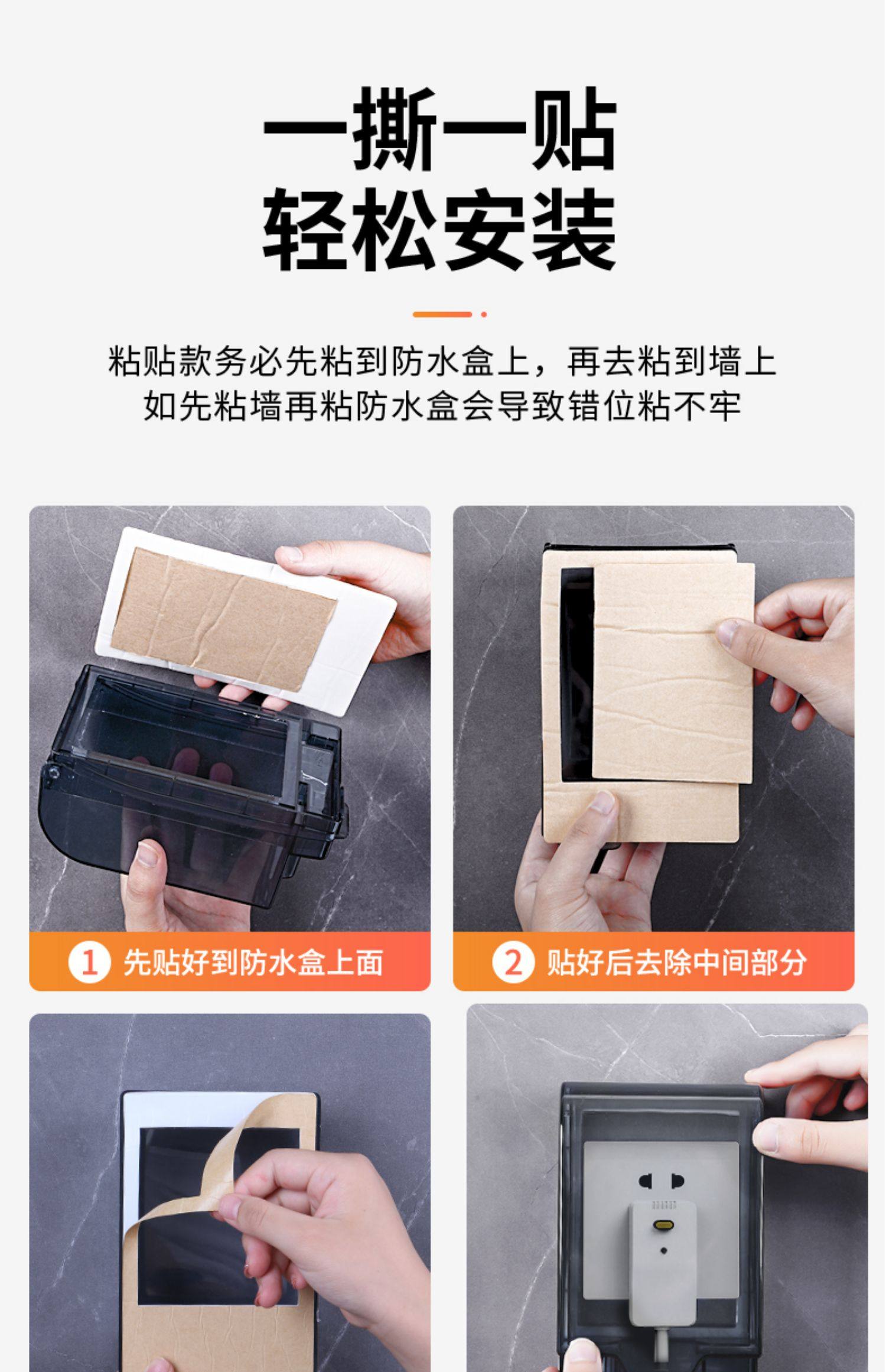 一撕一贴
轻松安装

粘贴款务必先粘到防水盒上，再去粘到墙上
如先粘墙再粘防水盒会导致错位粘不牢

1 先贴好到防水盒上面

2 贴好后去除中间部分