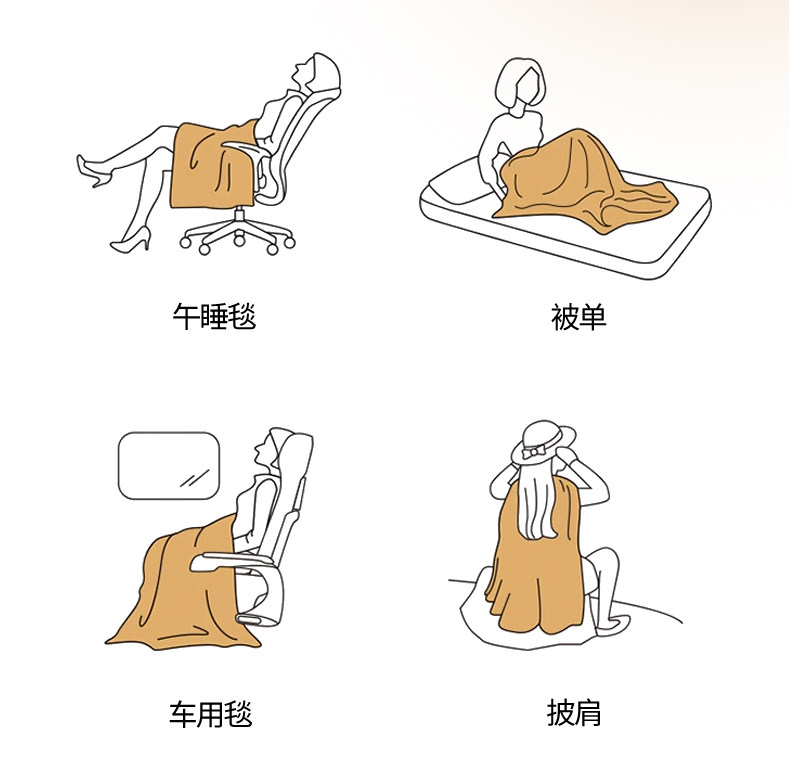 午睡毯

被单

车用毯

披肩