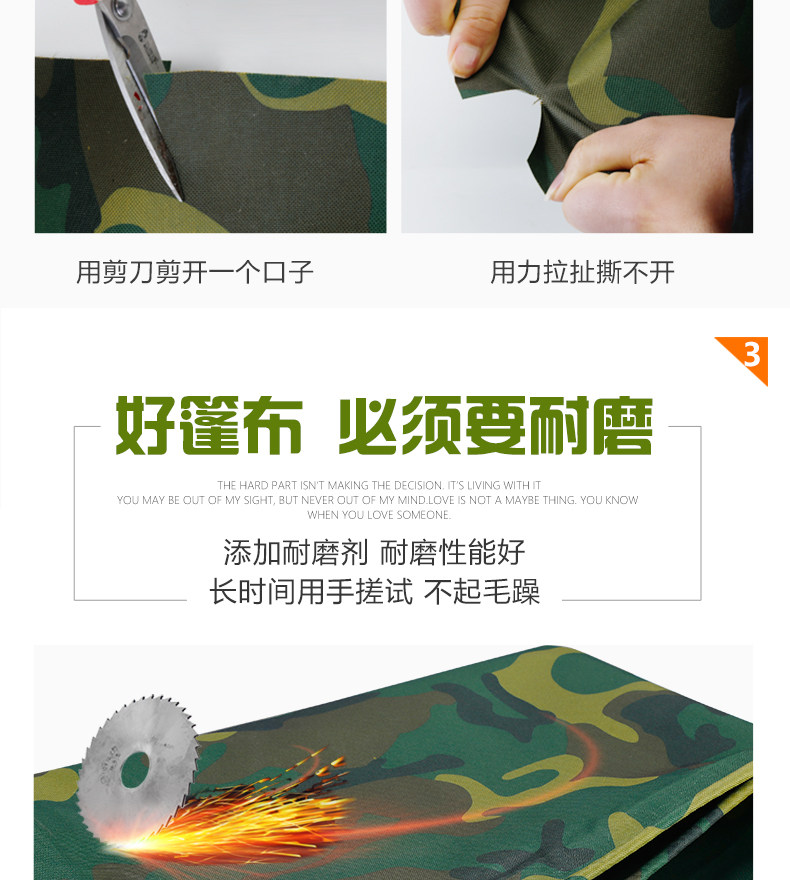 用剪刀剪开一个口子

用力拉扯撕不开

3

好篷布 必须要耐磨

THE HARD PART ISN'T MAKING THE DECISION. IT'S LIVING WITH IT
YOU MAY BE OUT OF MY SIGHT, BUT NEVER OUT OF MY MIND.LOVE IS NOT A MAYBE THING. YOU KNOW WHEN YOU LOVE SOMEONE.

添加耐磨剂 耐磨性能好
长时间用手搓试 不起毛躁