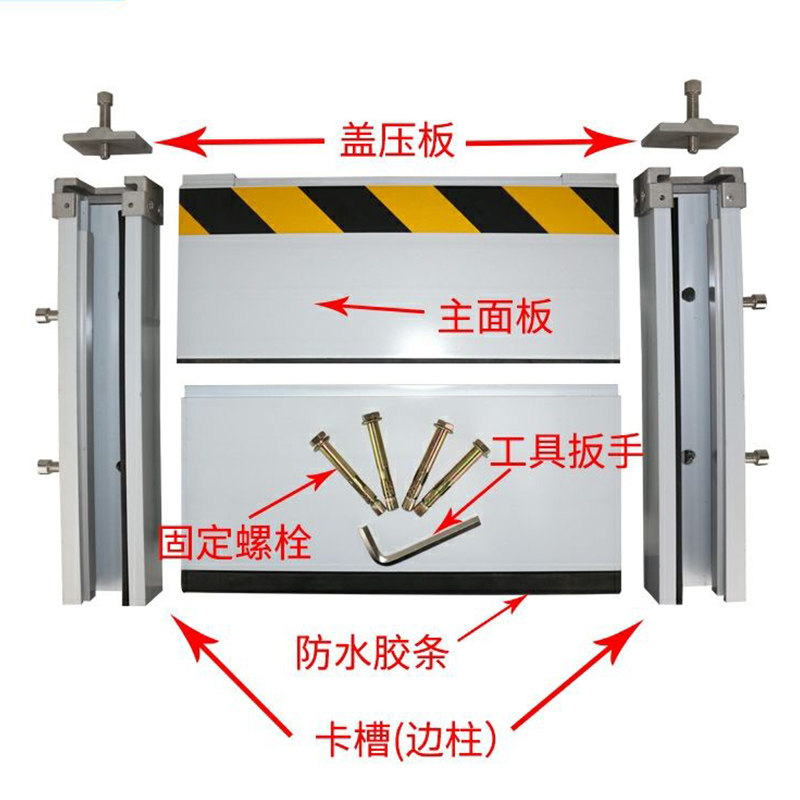 盖压板

主面板

工具扳手

固定螺栓

防水胶条

卡槽(边柱)