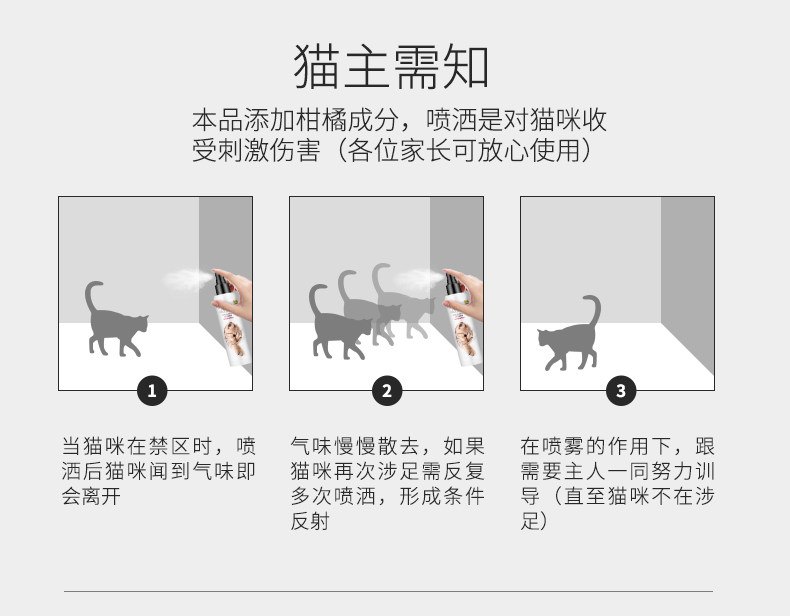 猫主需知

本品添加柑橘成分，喷洒是对猫咪收受刺激伤害（各位家长可放心使用）

1

当猫咪在禁区时，喷洒后猫咪闻到气味即会离开

2

气味慢慢散去，如果猫咪再次涉足需反复多次喷洒，形成条件反射

3

在喷雾的作用下，跟需要主人一同努力训导（直至猫咪不在涉足）