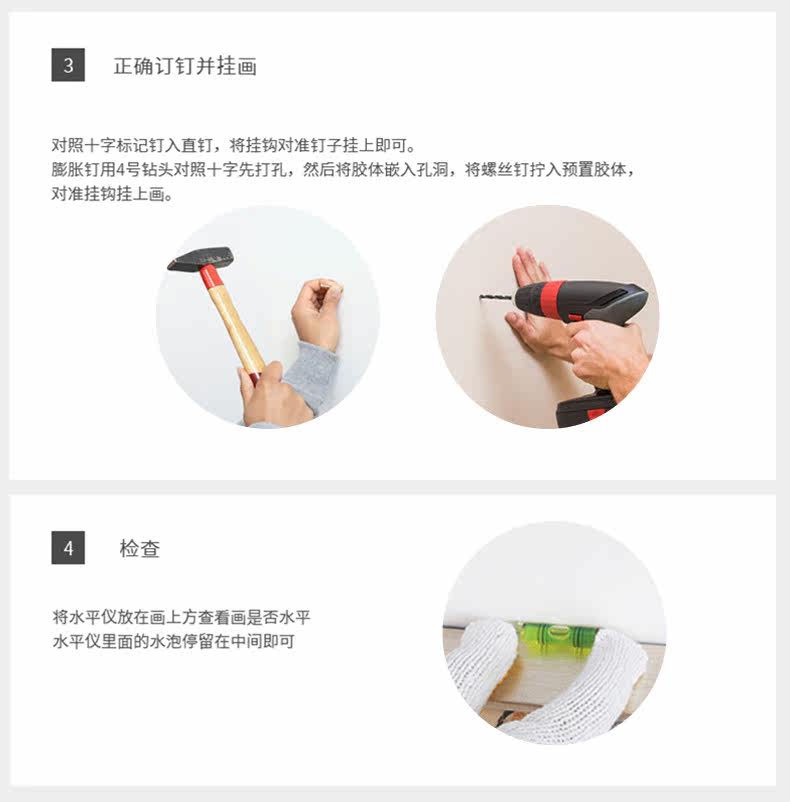 3 正确订钉并挂画

对照十字标记钉入直钉，将挂钩对准钉子挂上即可。
膨胀钉用4号钻头对照十字先打孔，然后将胶体嵌入孔洞，将螺丝钉拧入预置胶体，对准挂钩挂上画。

4 检查

将水平仪放在画上方查看画是否水平
水平仪里面的水泡停留在中间即可