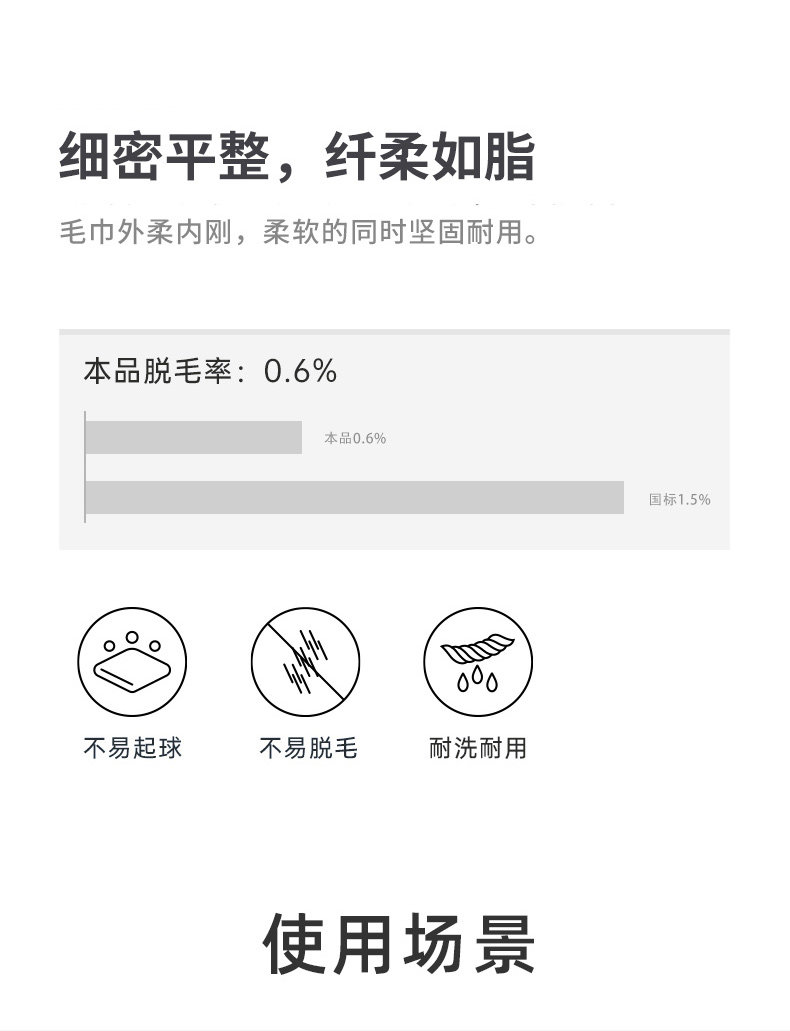 细密平整，纤柔如脂

毛巾外柔内刚，柔软的同时坚固耐用。

本品脱毛率：0.6%

本品0.6%

国标1.5%

不易起球

不易脱毛

耐洗耐用

使用场景