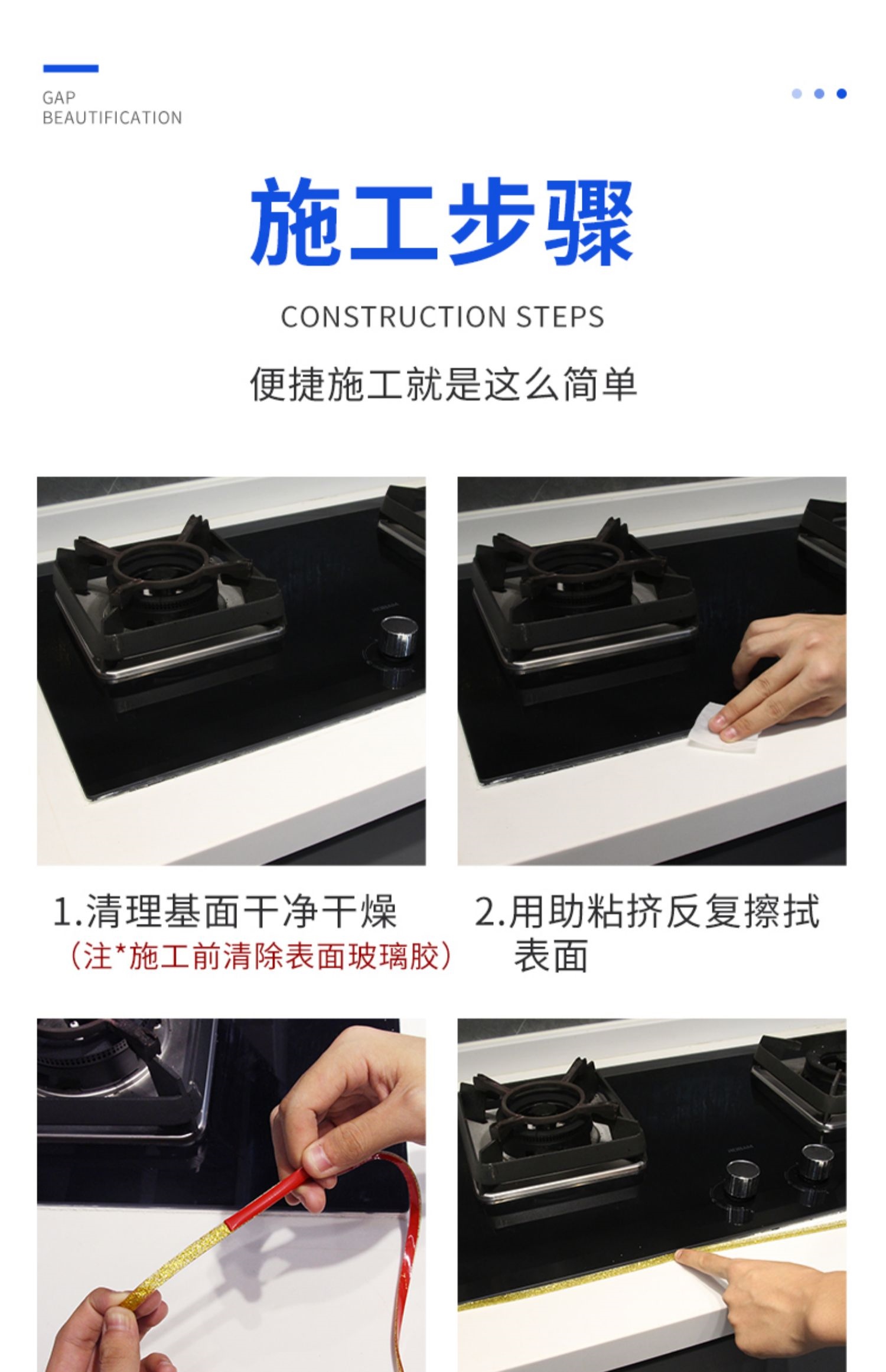 GAP
BEAUTIFICATION

施工步骤

CONSTRUCTION STEPS

便捷施工就是这么简单

1.清理基面干净干燥
（注*施工前清除表面玻璃胶）

2.用助粘挤反复擦拭表面