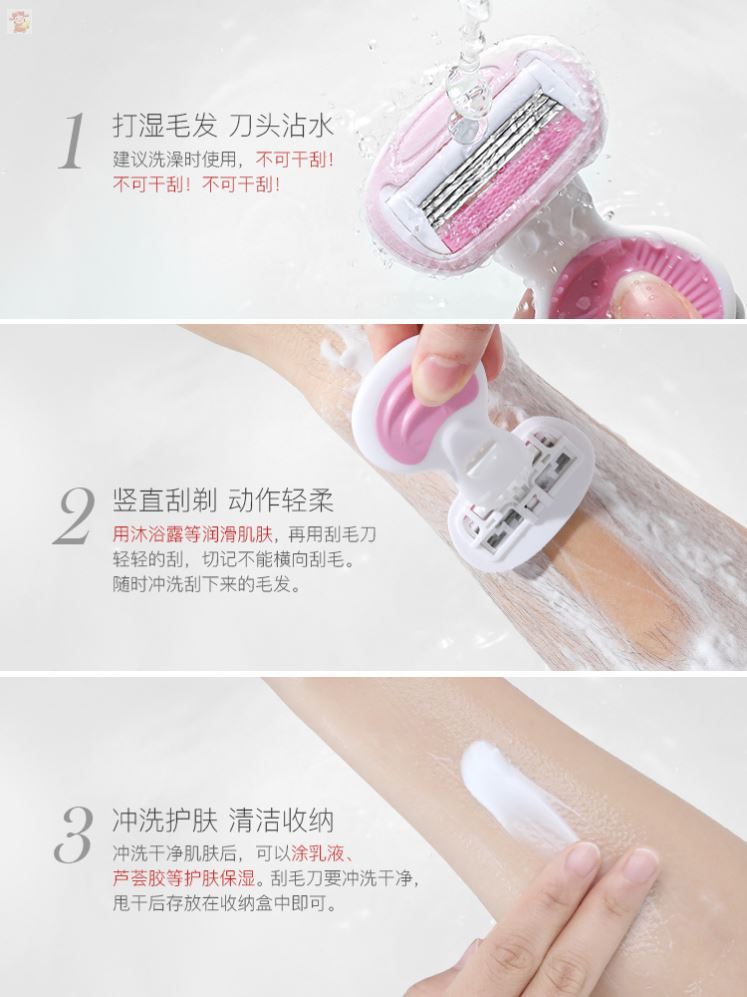 1 打湿毛发 刀头沾水
建议洗澡时使用，不可干刮！不可干刮！不可干刮！

2 竖直刮剃 动作轻柔
用沐浴露等润滑肌肤，再用刮毛刀轻轻的刮，切记不能横向刮毛。随时冲洗刮下来的毛发。

3 冲洗护肤 清洁收纳
冲洗干净肌肤后，可以涂乳液、芦荟胶等护肤保湿。刮毛刀要冲洗干净，甩干后存放在收纳盒中即可。