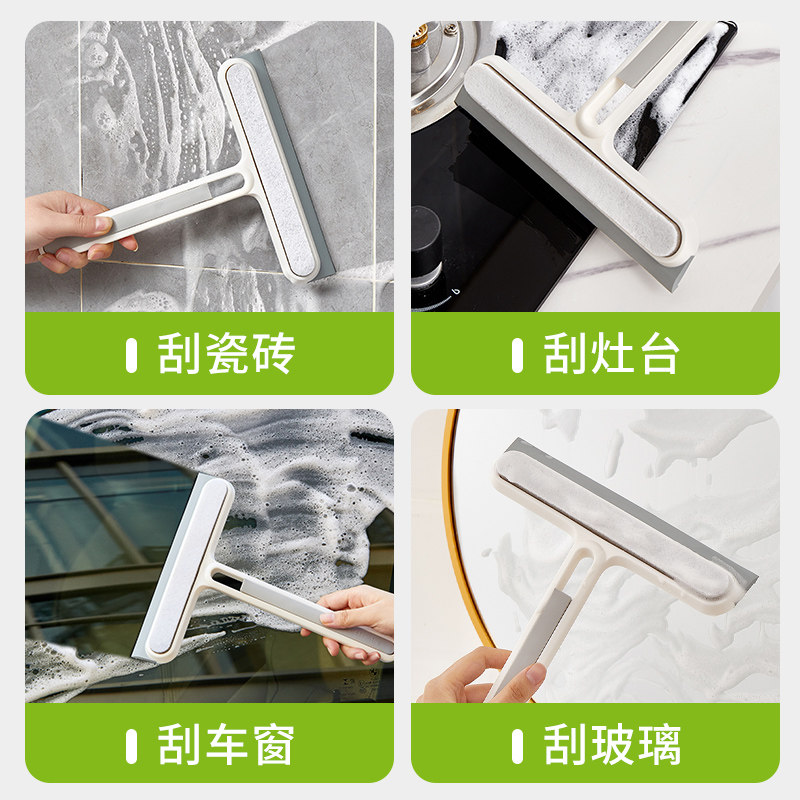 刮瓷砖

刮灶台

刮车窗

刮玻璃