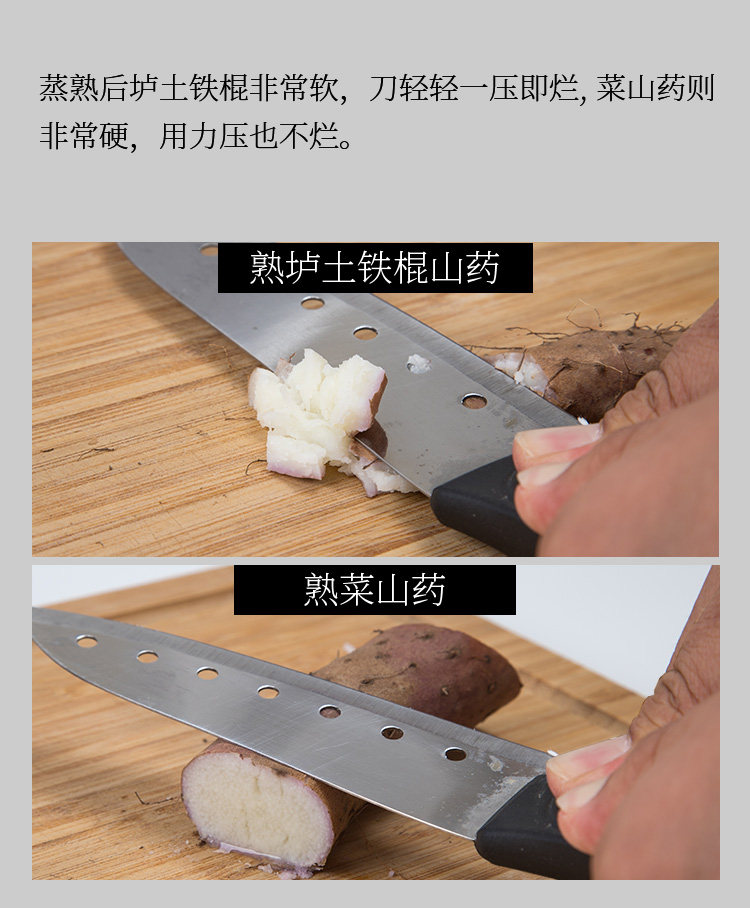 蒸熟后垆土铁棍非常软，刀轻轻一压即烂, 菜山药则非常硬，用力压也不烂。

熟垆土铁棍山药

熟菜山药