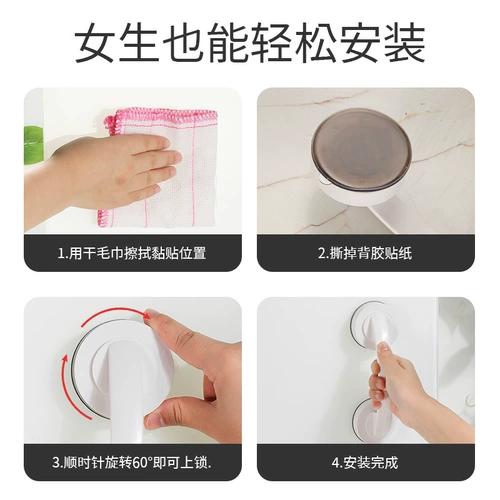 女生也能轻松安装

1.用干毛巾擦拭黏贴位置

2.撕掉背胶贴纸

3.顺时针旋转60°即可上锁.

4.安装完成