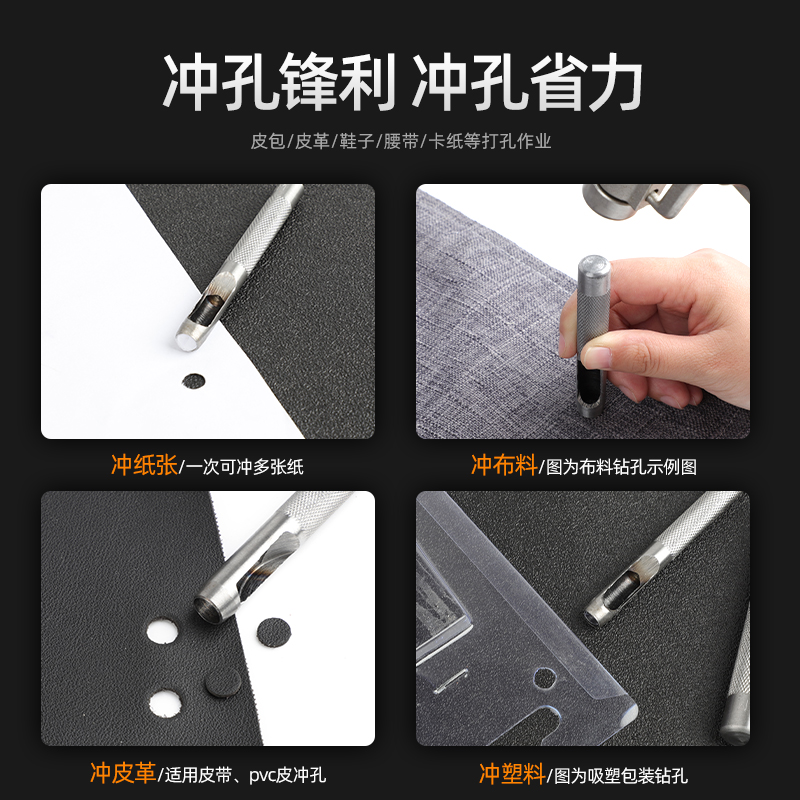 冲孔锋利 冲孔省力

皮包/皮革/鞋子/腰带/卡纸等打孔作业

冲纸张/一次可冲多张纸

冲布料/图为布料钻孔示例图

冲皮革/适用皮带、pvc皮冲孔

冲塑料/图为吸塑包装钻孔