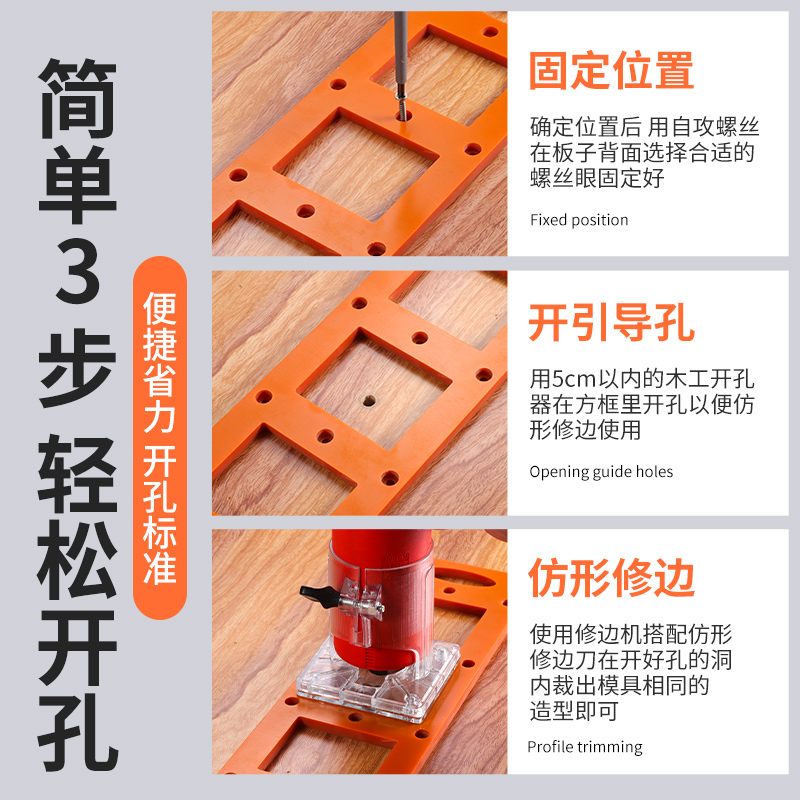 简单3步 轻松开孔

便捷省力 开孔标准

固定位置

确定位置后 用自攻螺丝在板子背面选择合适的螺丝眼固定好

Fixed position

开引导孔

用5cm以内的木工开孔器在方框里开孔以便仿形修边使用

Opening guide holes

仿形修边

使用修边机搭配仿形修边刀在开好孔的洞内裁出模具相同的造型即可

Profile trimming