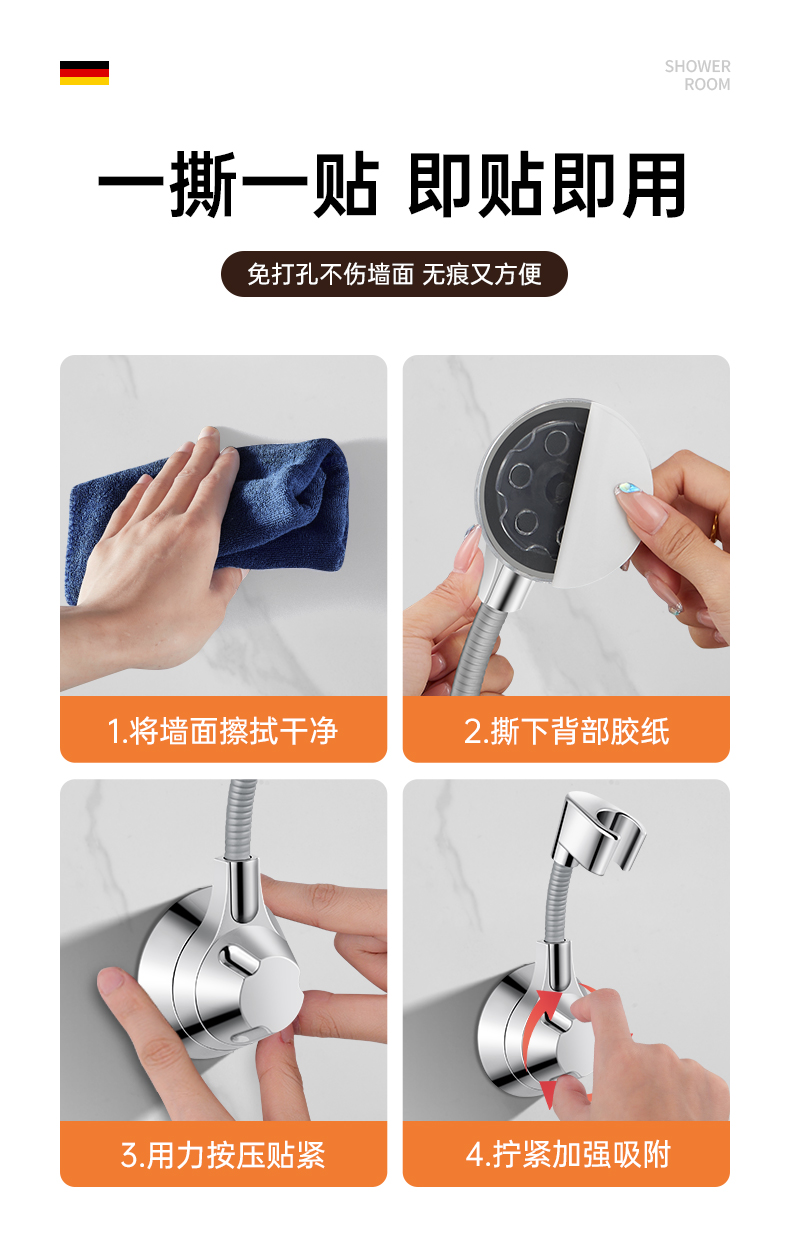 SHOWER
ROOM

一撕一贴 即贴即用

免打孔不伤墙面 无痕又方便

1.将墙面擦拭干净

2.撕下背部胶纸

3.用力按压贴紧

4.拧紧加强吸附