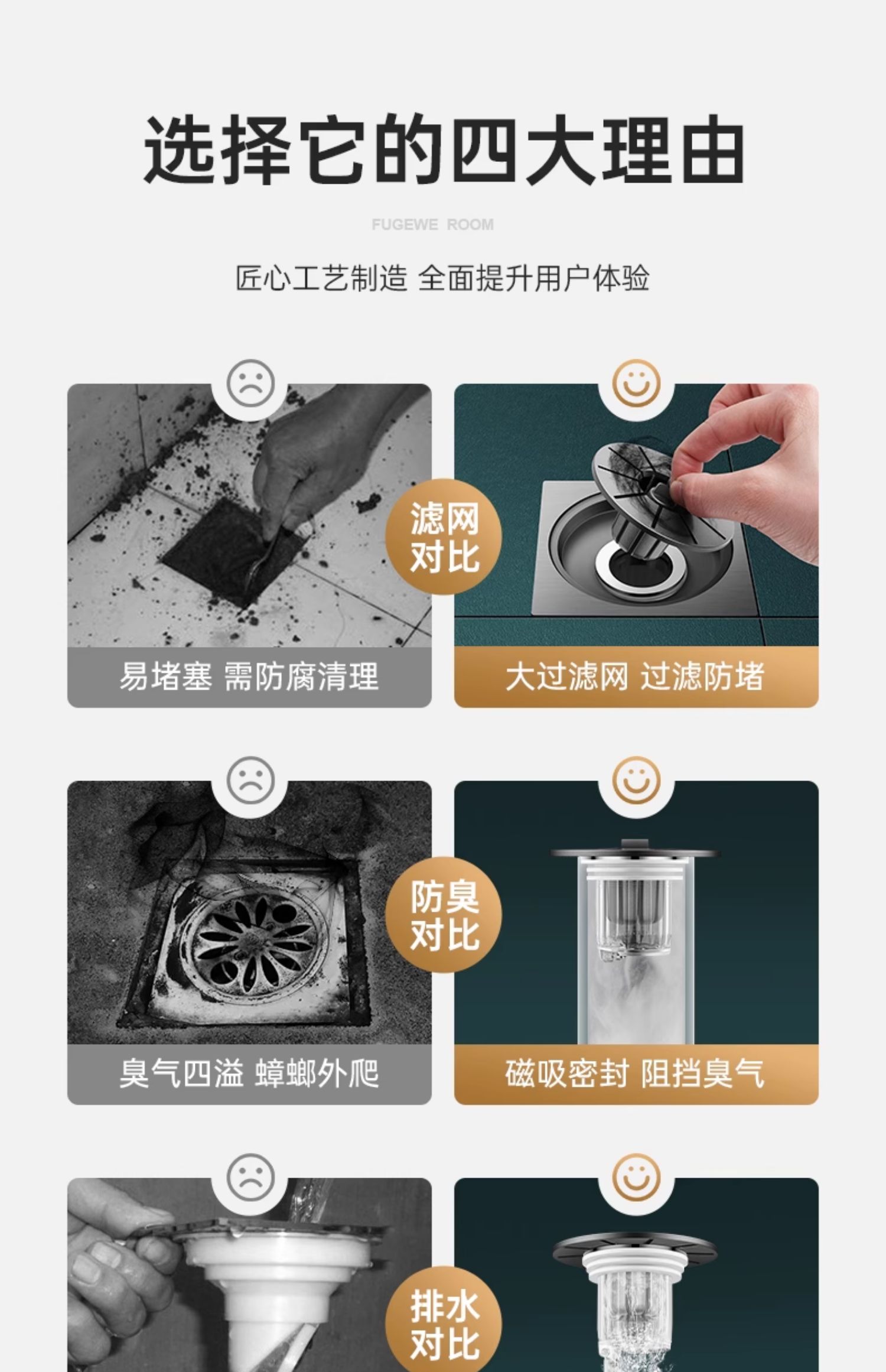 选择它的四大理由

FUGEWE ROOM

匠心工艺制造 全面提升用户体验

滤网对比

易堵塞 需防腐清理

大过滤网 过滤防堵

防臭对比

臭气四溢 蟑螂外爬

磁吸密封 阻挡臭气

排水对比