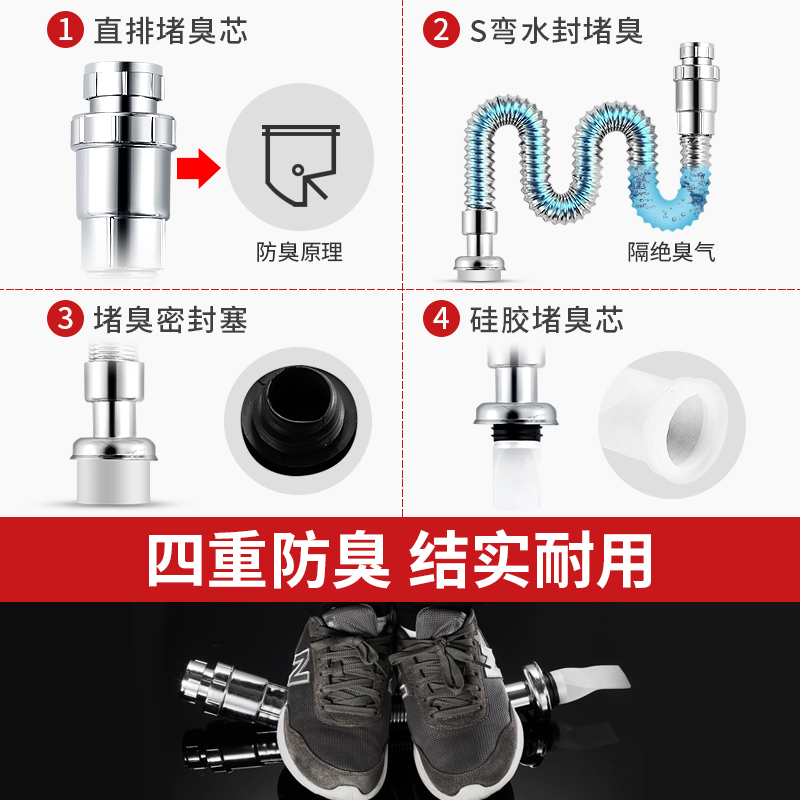 1 直排堵臭芯

防臭原理

2 S弯水封堵臭

隔绝臭气

3 堵臭密封塞

4 硅胶堵臭芯

四重防臭 结实耐用

N