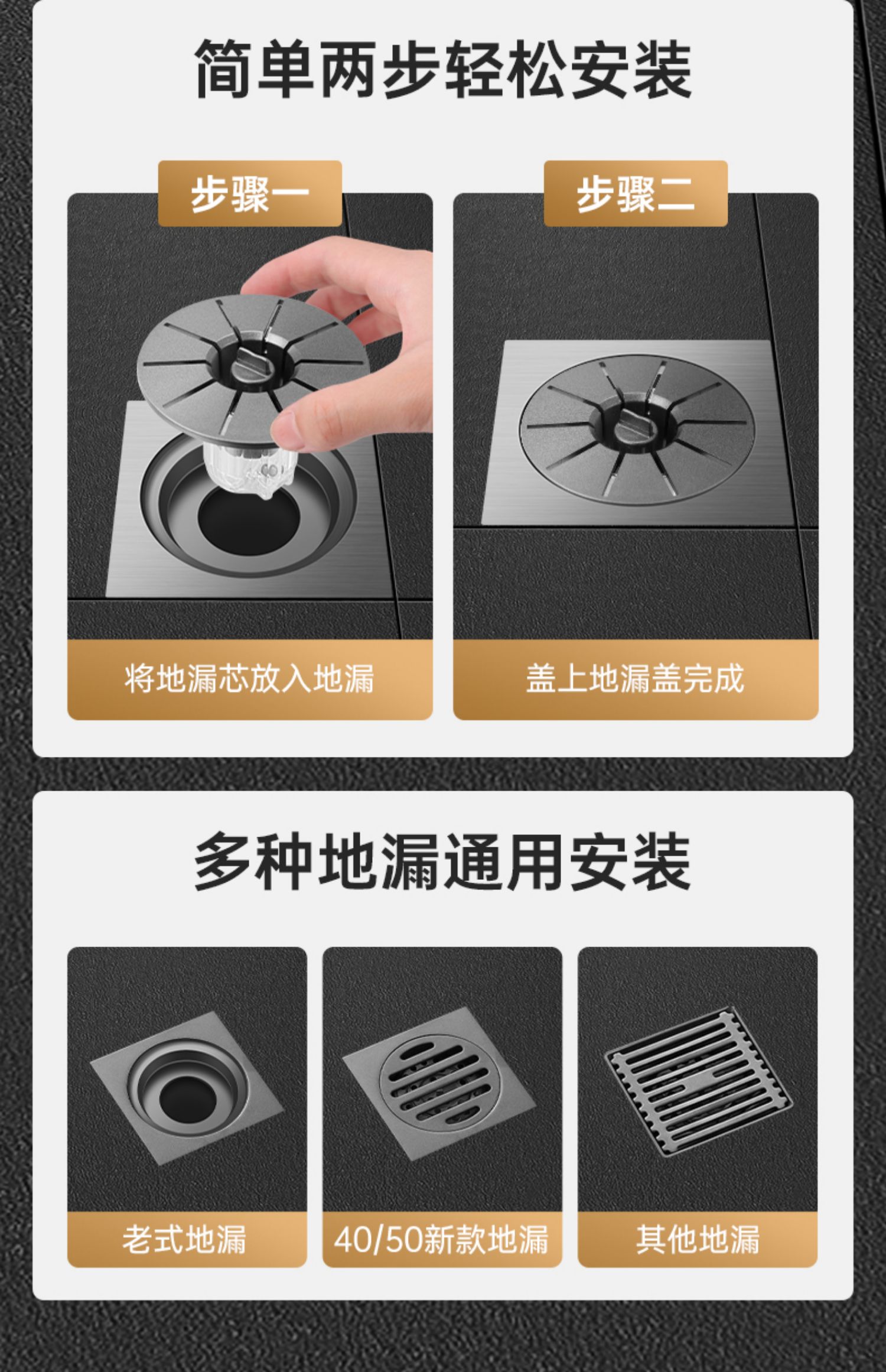 简单两步轻松安装

步骤一

将地漏芯放入地漏

步骤二

盖上地漏盖完成

多种地漏通用安装

老式地漏

40/50新款地漏

其他地漏