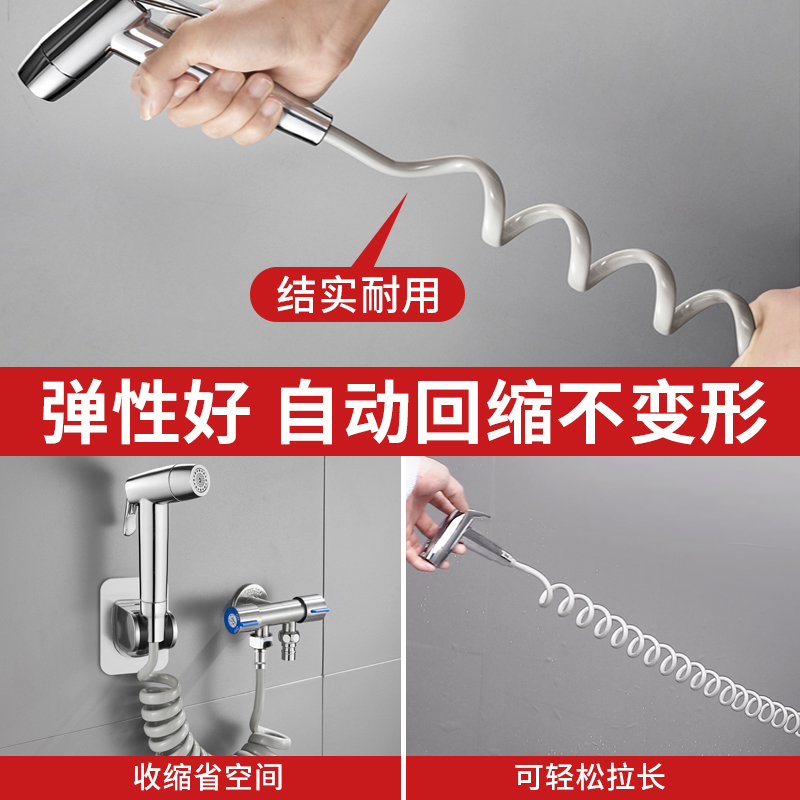 结实耐用

弹性好 自动回缩不变形

收缩省空间

可轻松拉长