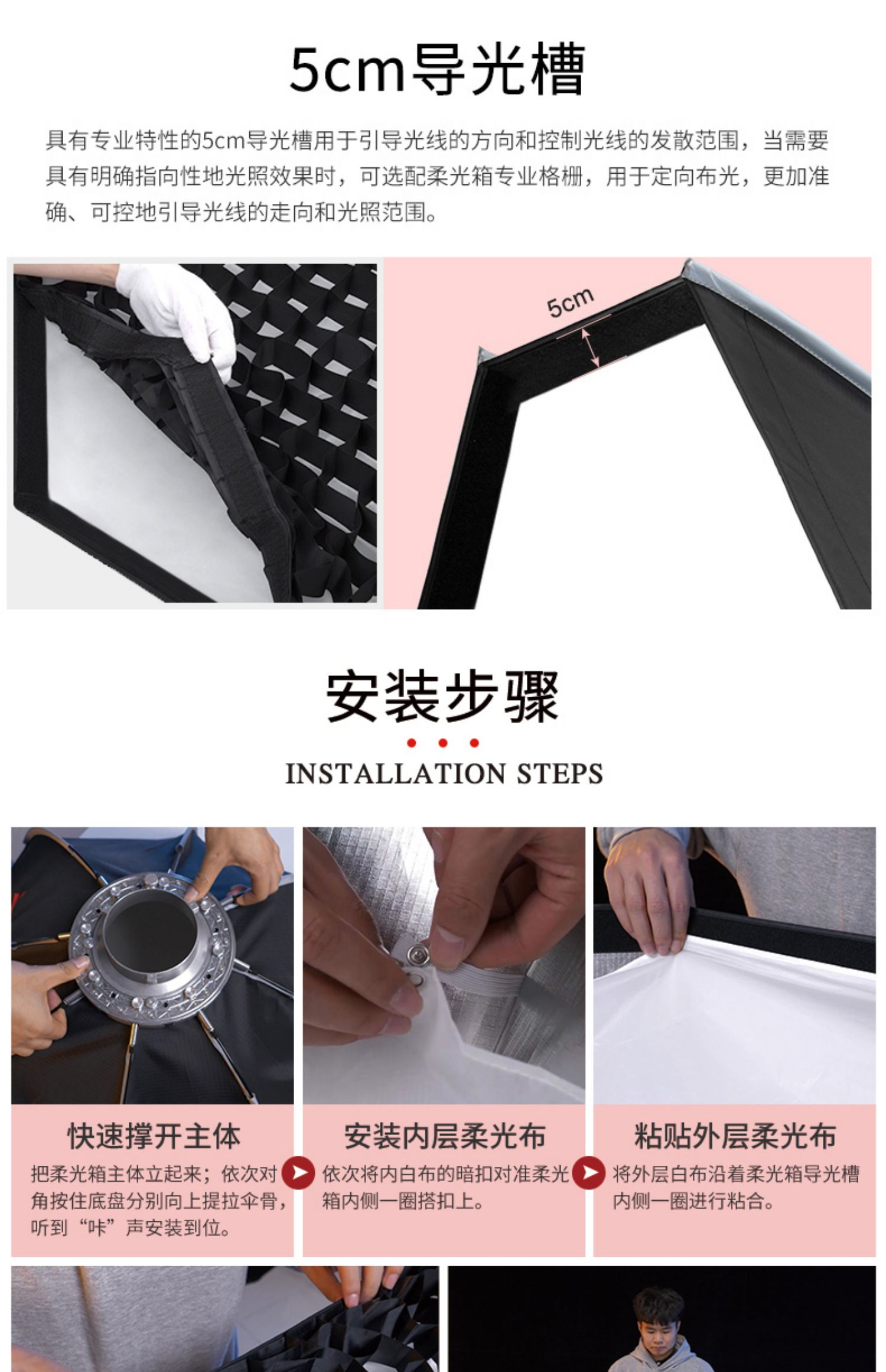 5cm导光槽

具有专业特性的5cm导光槽用于引导光线的方向和控制光线的发散范围，当需要具有明确指向性地光照效果时，可选配柔光箱专业格栅，用于定向布光，更加准确、可控地引导光线的走向和光照范围。

5cm

安装步骤

INSTALLATION STEPS

快速撑开主体

把柔光箱主体立起来；依次对角按住底盘分别向上提拉伞骨，听到“咔”声安装到位。

安装内层柔光布

依次将内白布的暗扣对准柔光箱内侧一圈搭扣上。

粘贴外层柔光布

将外层白布沿着柔光箱导光槽内侧一圈进行粘合。